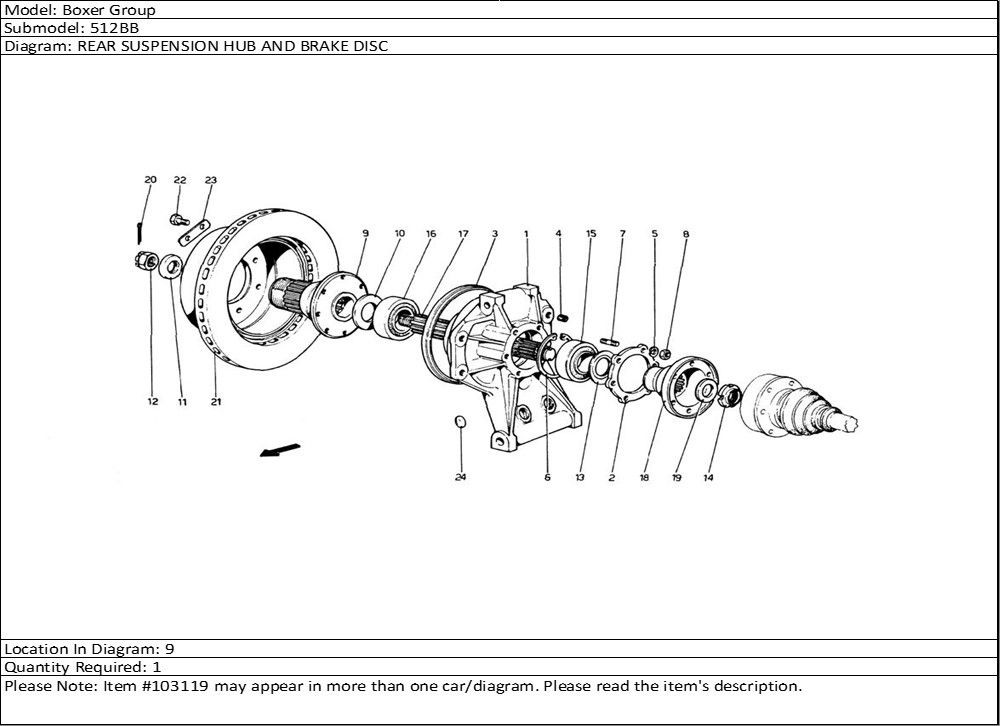 Model: Boxer Group
Submodel: 512BB
Diagram: REAR SUSPENSION HUB AND BRAKE DISC

20 22 23 9 10 16 17 3 1 4 15 7 5 8

12 11 21 24 6 13 2 18 19 14

Location In Diagram: 9
Quantity Required: 1
Please Note: Item #103119 may appear in more than one car/diagram. Please read the item's description.