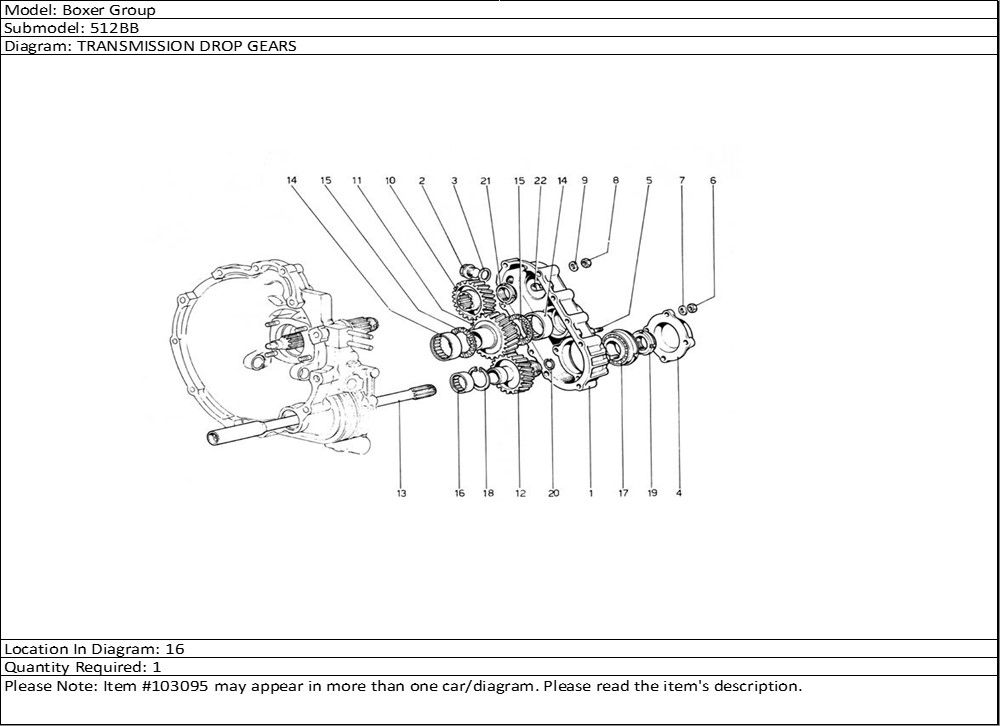 Model: Boxer Group
Submodel: 512BB
Diagram: TRANSMISSION DROP GEARS

14 15 11 10 2 3 21 15 22 14 9 8 5 7 6

13 16 18 12 20 1 17 19 4

Location In Diagram: 16
Quantity Required: 1
Please Note: Item #103095 may appear in more than one car/diagram. Please read the item's description.