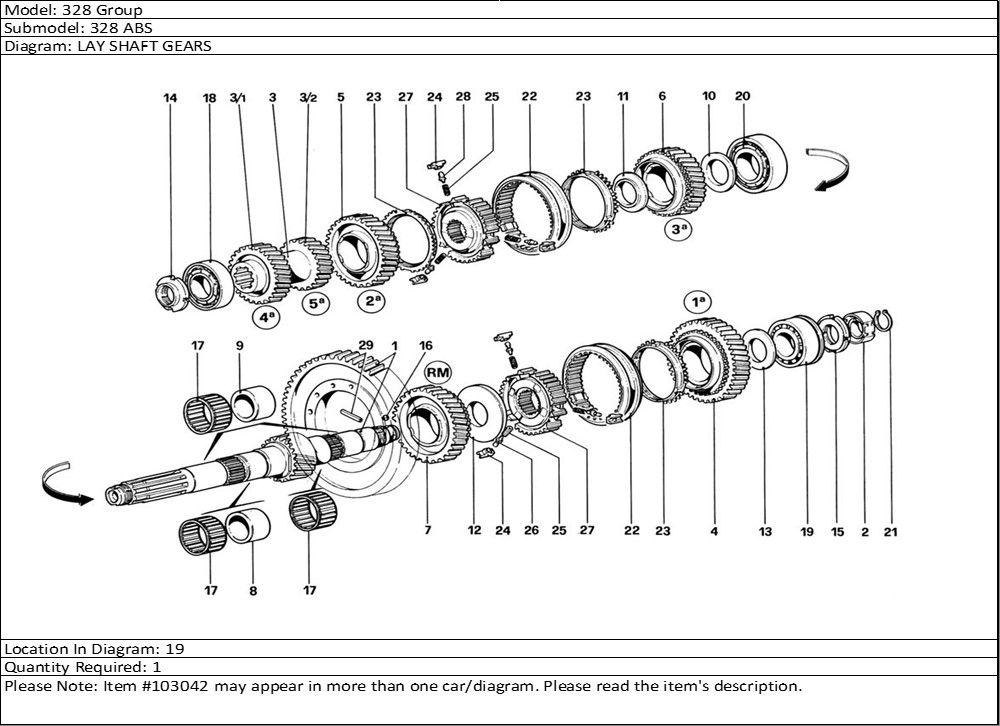 Model: 328 Group
Submodel: 328 ABS
Diagram: LAY SHAFT GEARS

14 18 3/1 3 3/2 5 23 27 24 28 25 22 23 11 6 10 20

4ª 5ª 2ª 3ª

1ª

17 9 29 1 16 RM

7 12 24 26 25 27 22 23 4 13 19 15 2 21

17 8 17

Location In Diagram: 19
Quantity Required: 1
Please Note: Item #103042 may appear in more than one car/diagram. Please read the item's description.