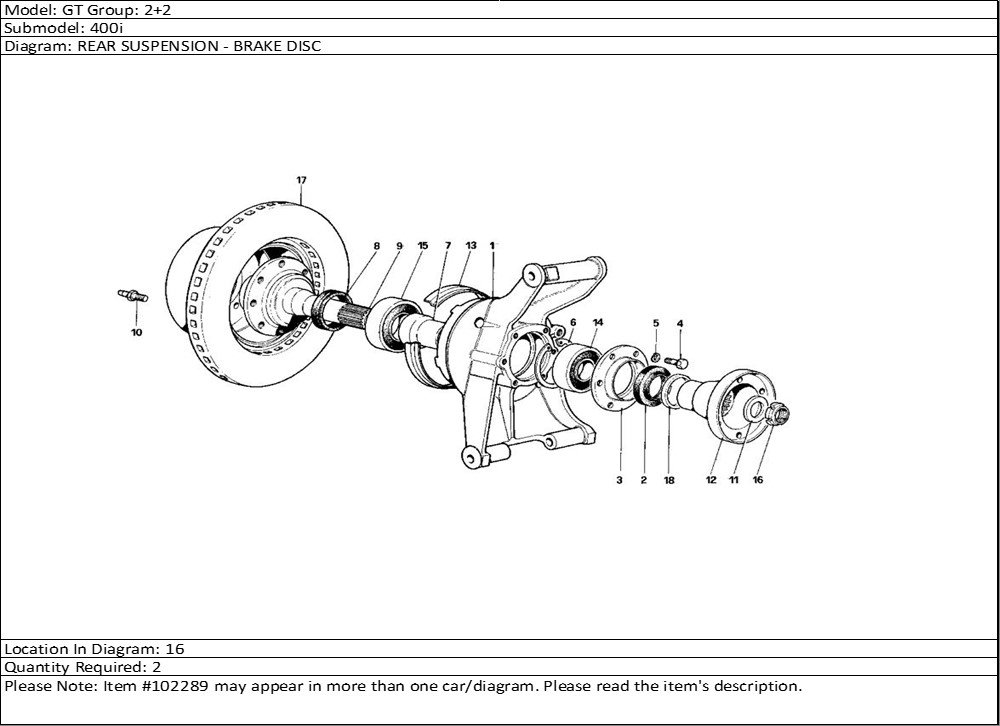 Model: GT Group: 2+2
Submodel: 400i
Diagram: REAR SUSPENSION - BRAKE DISC

17
8 9 15 7 13 1
10
6 14
5 4
3 2 18 12 11 16

Location In Diagram: 16
Quantity Required: 2
Please Note: Item #102289 may appear in more than one car/diagram. Please read the item's description.