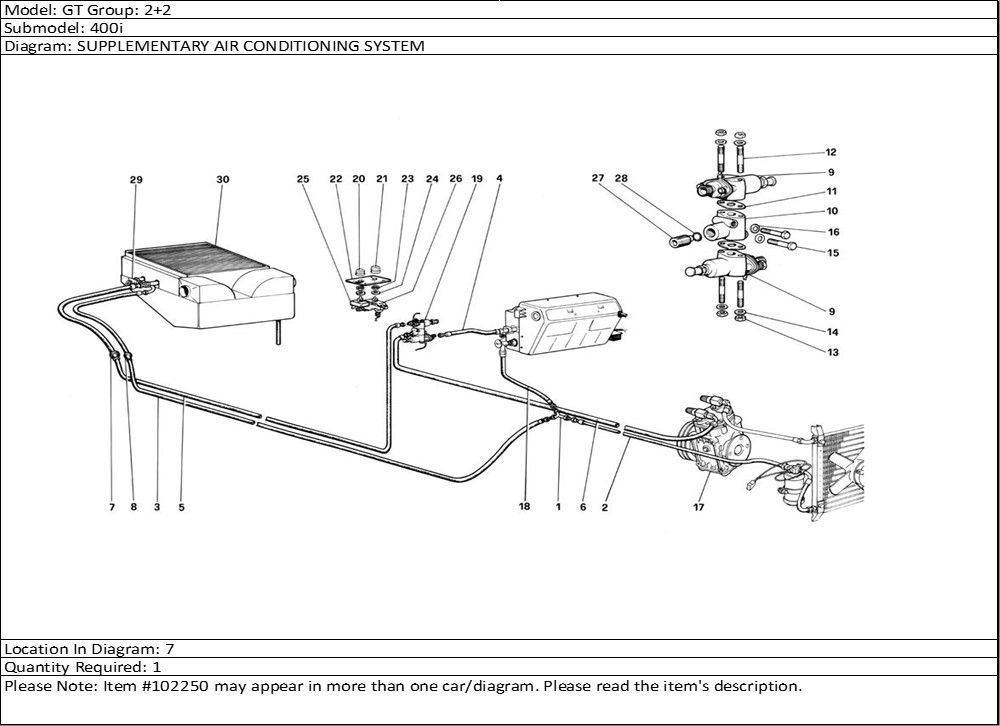 Model: GT Group: 2+2
Submodel: 400i
Diagram: SUPPLEMENTARY AIR CONDITIONING SYSTEM

29 30 25 22 20 21 23 24 26 19 4 27 28 12 9 11 10 16 15 9 14 13

7 8 3 5 18 1 6 2 17

Location In Diagram: 7
Quantity Required: 1
Please Note: Item #102250 may appear in more than one car/diagram. Please read the item's description.