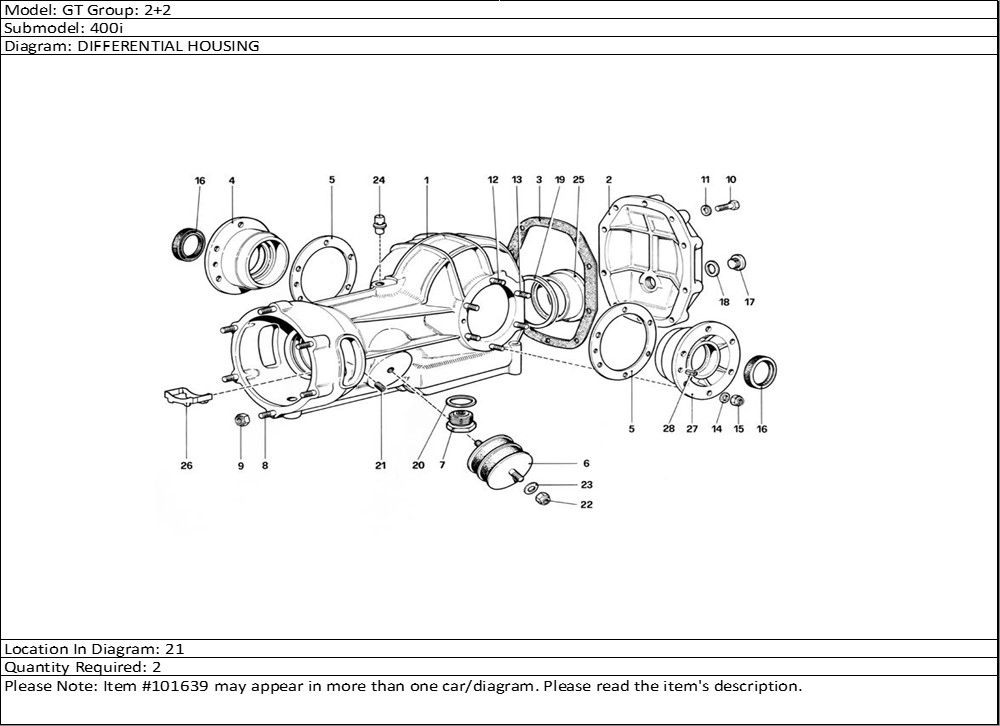 Model: GT Group: 2+2
Submodel: 400i
Diagram: DIFFERENTIAL HOUSING

16 4 5 24 1 12 13 3 19 25 2 11 10
18 17
5 28 27 14 15 16
26 9 8 21 20 7 6
23
22

Location In Diagram: 21
Quantity Required: 2
Please Note: Item #101639 may appear in more than one car/diagram. Please read the item's description.