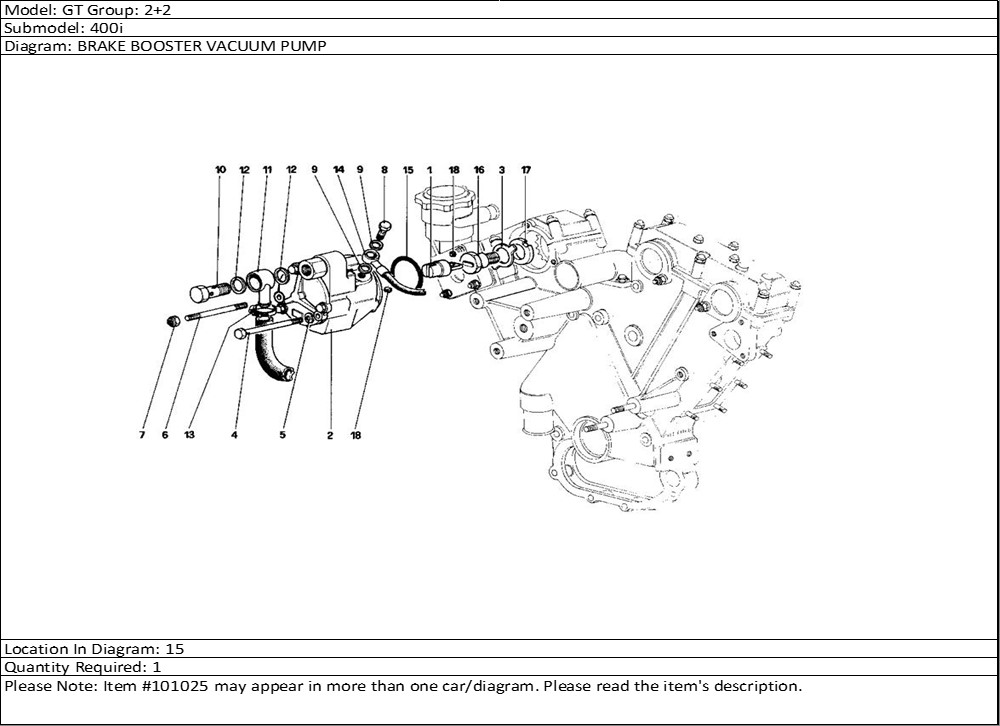 Model: GT Group: 2+2
Submodel: 400i
Diagram: BRAKE BOOSTER VACUUM PUMP

10 12 11 12 9 14 9 8 15 1 18 16 3 17

7 6 13 4 5 2 18

Location In Diagram: 15
Quantity Required: 1
Please Note: Item #101025 may appear in more than one car/diagram. Please read the item's description.