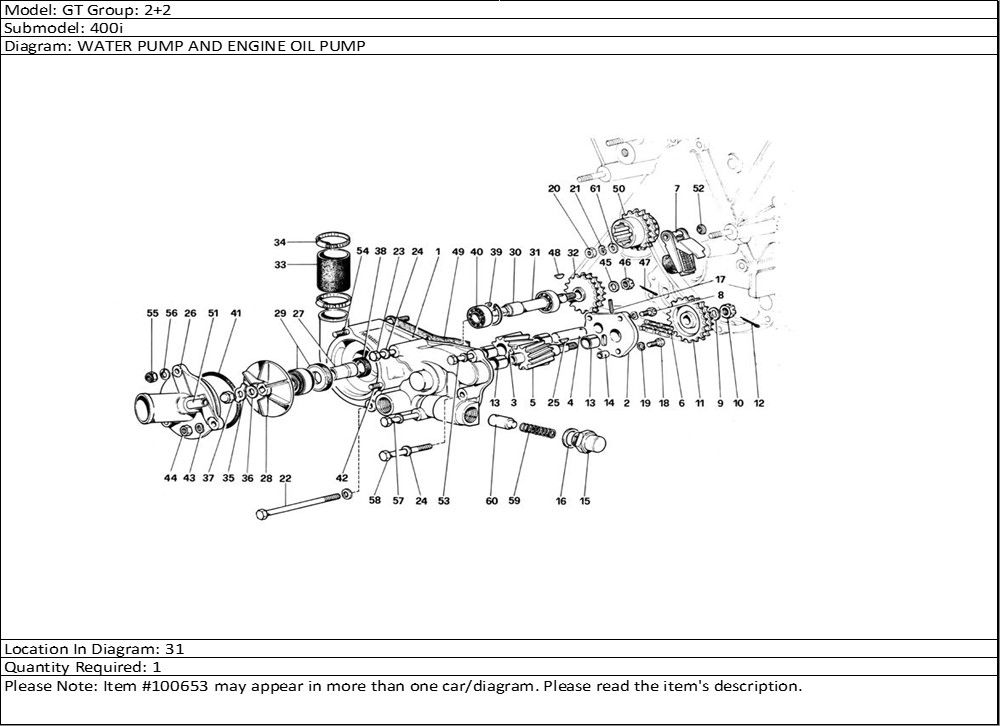 Model: GT Group: 2+2
Submodel: 400i
Diagram: WATER PUMP AND ENGINE OIL PUMP

20 21 61 50 7 52
34
33
54 38 23 24 1 49 40 39 30 31 48 32 45 46 47
17
8
55 56 26 51 41 29 27
13 3 5 25 4 13 14 2 19 18 6 11 9 10 12
44 43 37 35 36 28 22 42 58 57 24 53 60 59 16 15

Location In Diagram: 31
Quantity Required: 1
Please Note: Item #100653 may appear in more than one car/diagram. Please read the item's description.