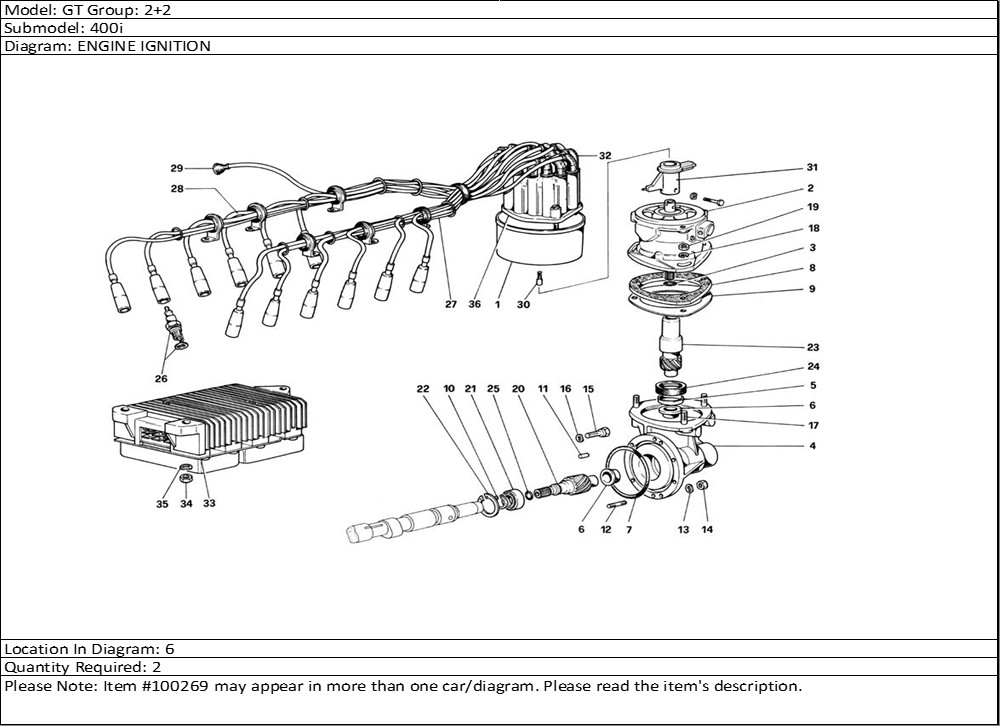 Model: GT Group: 2+2
Submodel: 400i
Diagram: ENGINE IGNITION

29
28
32
31
2
19
18
3
8
9
27
36
1
30
26
23
24
5
6
17
4
22
10
21
25
20
11
16
15
35
34
33
6
12
7
13
14

Location In Diagram: 6
Quantity Required: 2
Please Note: Item #100269 may appear in more than one car/diagram. Please read the item's description.