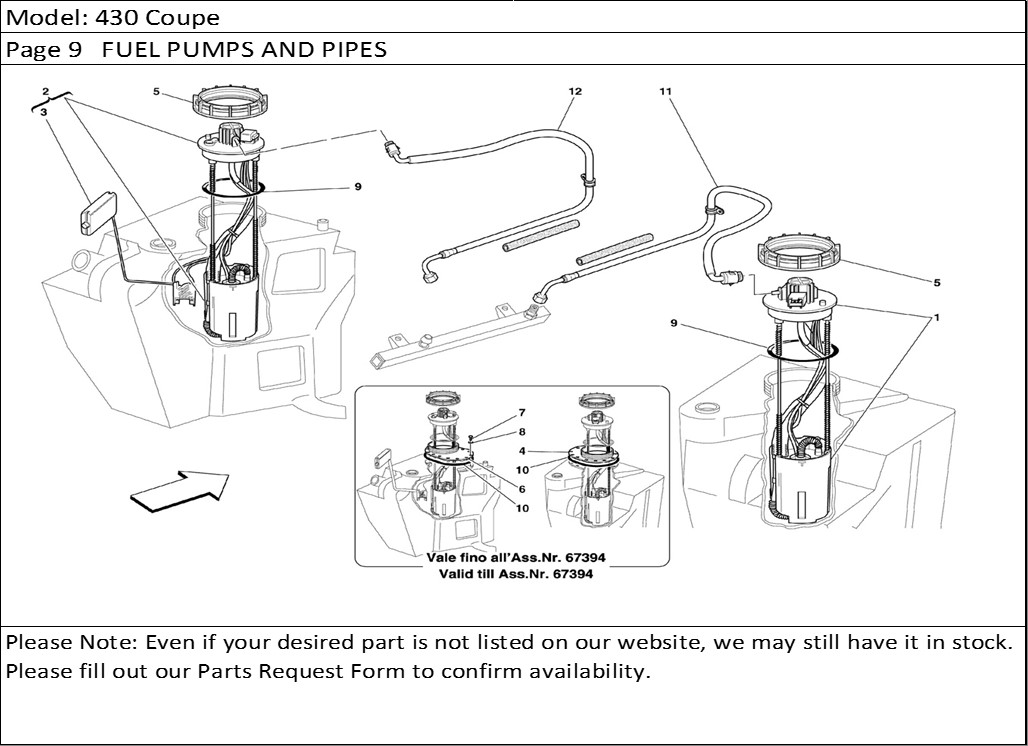 Model: 430 Coupe

Page 9 FUEL PUMPS AND PIPES

2
3
5
9
12
11
5
1
9
7
8
4
10
6
10

Vale fino all'Ass.Nr. 67394
Valid till Ass.Nr. 67394

Please Note: Even if your desired part is not listed on our website, we may still have it in stock. Please fill out our Parts Request Form to confirm availability.