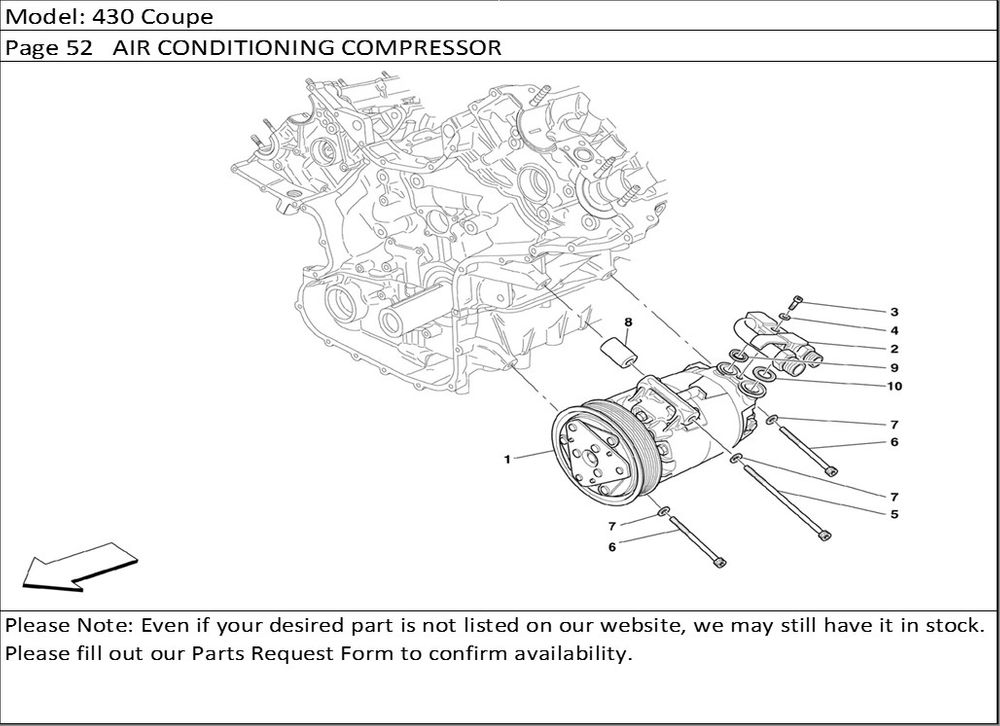 Model: 430 Coupe

Page 52 AIR CONDITIONING COMPRESSOR

8
3
4
2
9
10
7
6
1
7
5
7
6

Please Note: Even if your desired part is not listed on our website, we may still have it in stock. Please fill out our Parts Request Form to confirm availability.