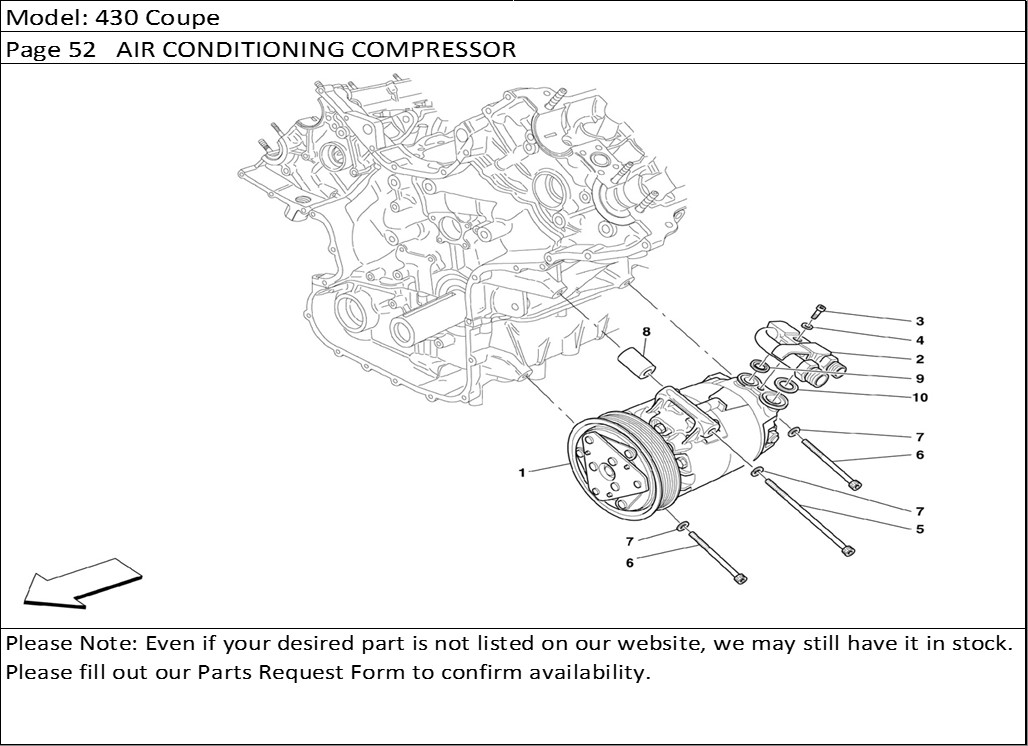 Model: 430 Coupe

Page 52 AIR CONDITIONING COMPRESSOR

8
3
4
2
9
10
7
6
1
7
5
7
6

Please Note: Even if your desired part is not listed on our website, we may still have it in stock. Please fill out our Parts Request Form to confirm availability.