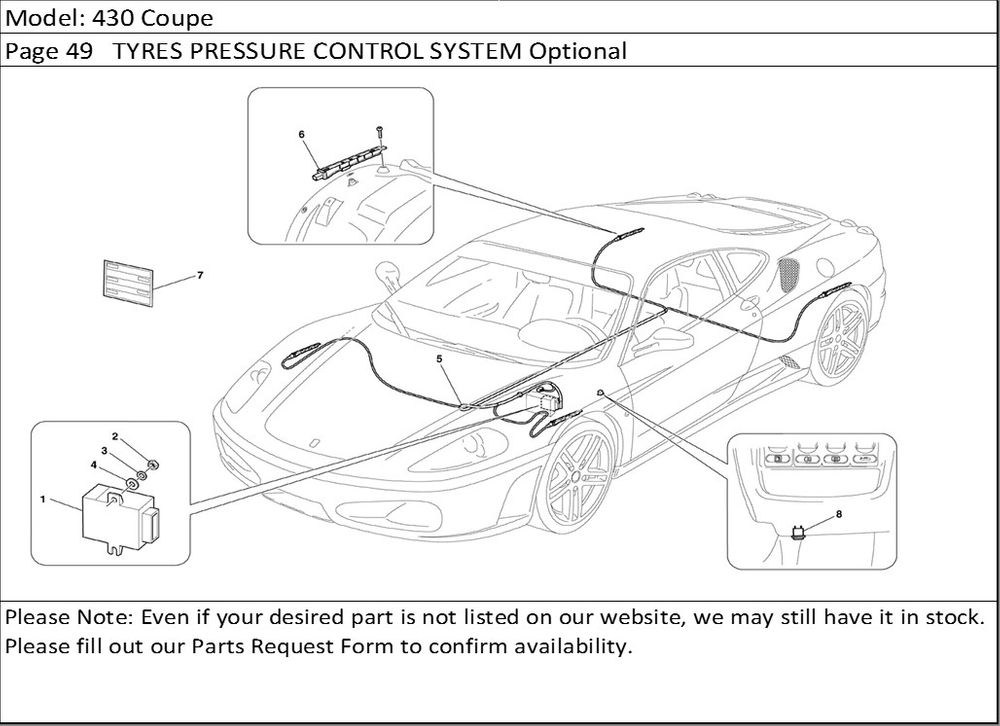 Model: 430 Coupe

Page 49 TYRES PRESSURE CONTROL SYSTEM Optional

6

7

5

2

3

4

1

8

Please Note: Even if your desired part is not listed on our website, we may still have it in stock. Please fill out our Parts Request Form to confirm availability.