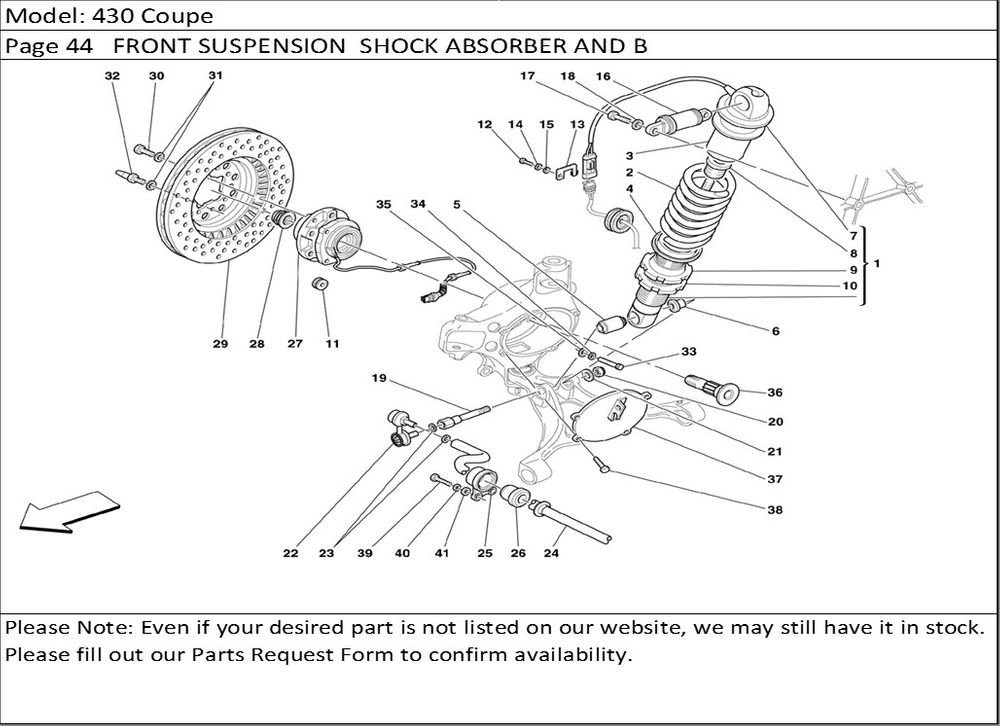 Model: 430 Coupe

Page 44 FRONT SUSPENSION SHOCK ABSORBER AND B

32 30 31

17 18 16

12 14 15 13

3
2
4

35 34 5

7
8
9
10

1

6

29 28 27 11

33

19

36

20

21

37

38

22 23 39 40 41 25 26 24

Please Note: Even if your desired part is not listed on our website, we may still have it in stock. Please fill out our Parts Request Form to confirm availability.