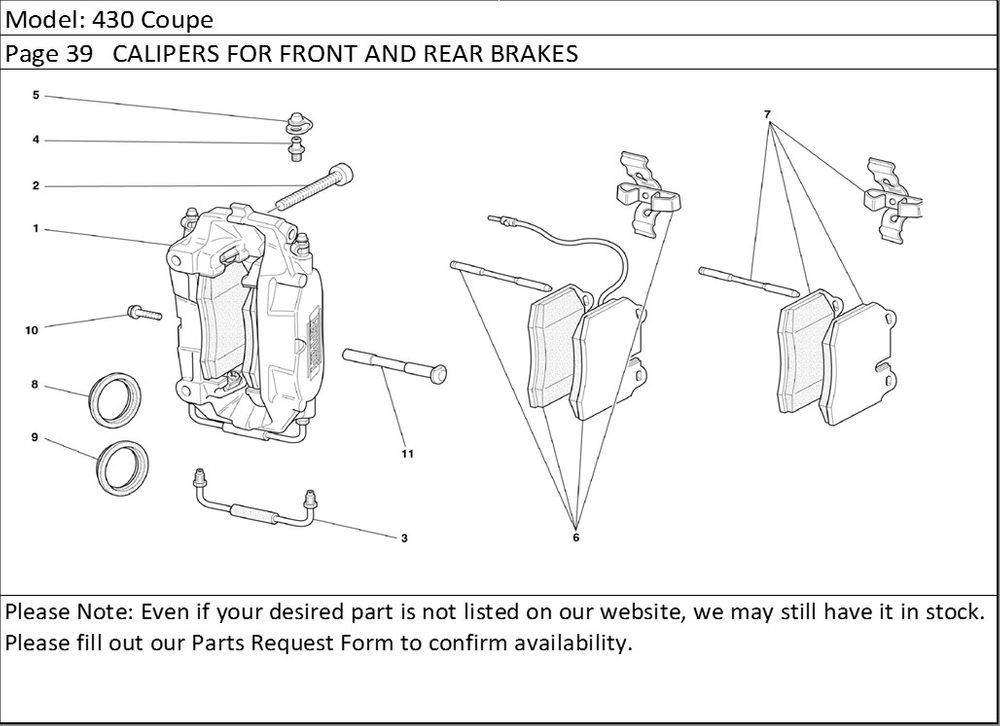 Model: 430 Coupe

Page 39 CALIPERS FOR FRONT AND REAR BRAKES

5
4
2
1
10
8
9
11
3
6
7

Please Note: Even if your desired part is not listed on our website, we may still have it in stock. Please fill out our Parts Request Form to confirm availability.