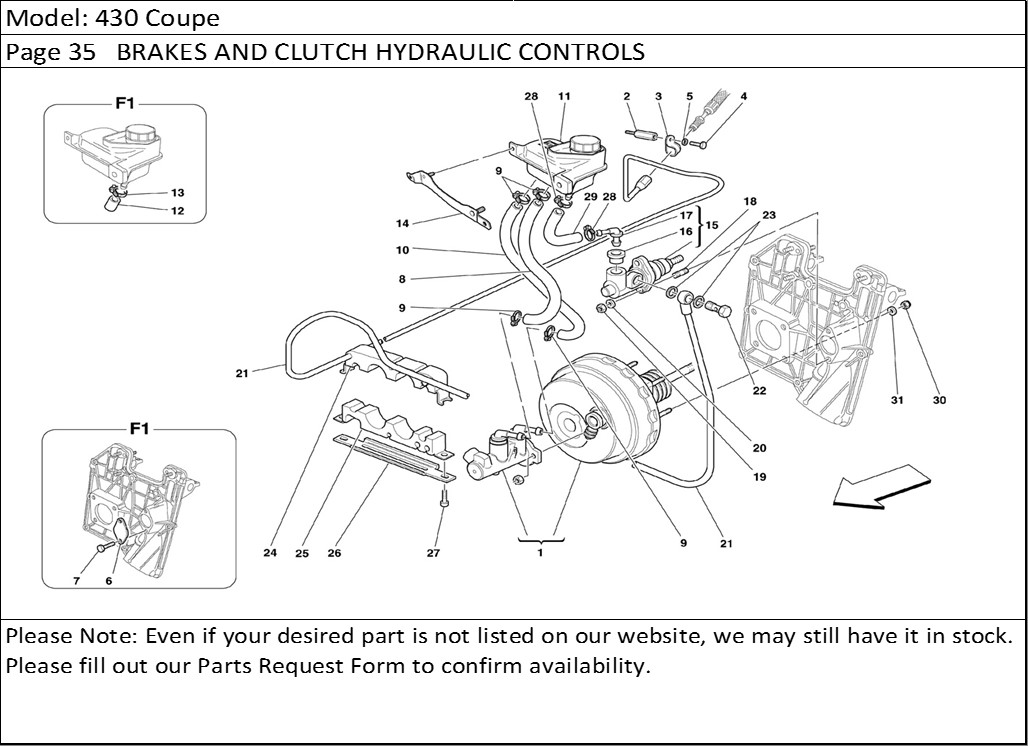 Model: 430 Coupe

Page 35 BRAKES AND CLUTCH HYDRAULIC CONTROLS

F1
13
12

F1
7
6

28 11 2 3 5 4
9
29 28
14
17
16
15
18
23
10
8
9
21
22
31
30
20
19
24 25 26 27
1
9 21

Please Note: Even if your desired part is not listed on our website, we may still have it in stock. Please fill out our Parts Request Form to confirm availability.