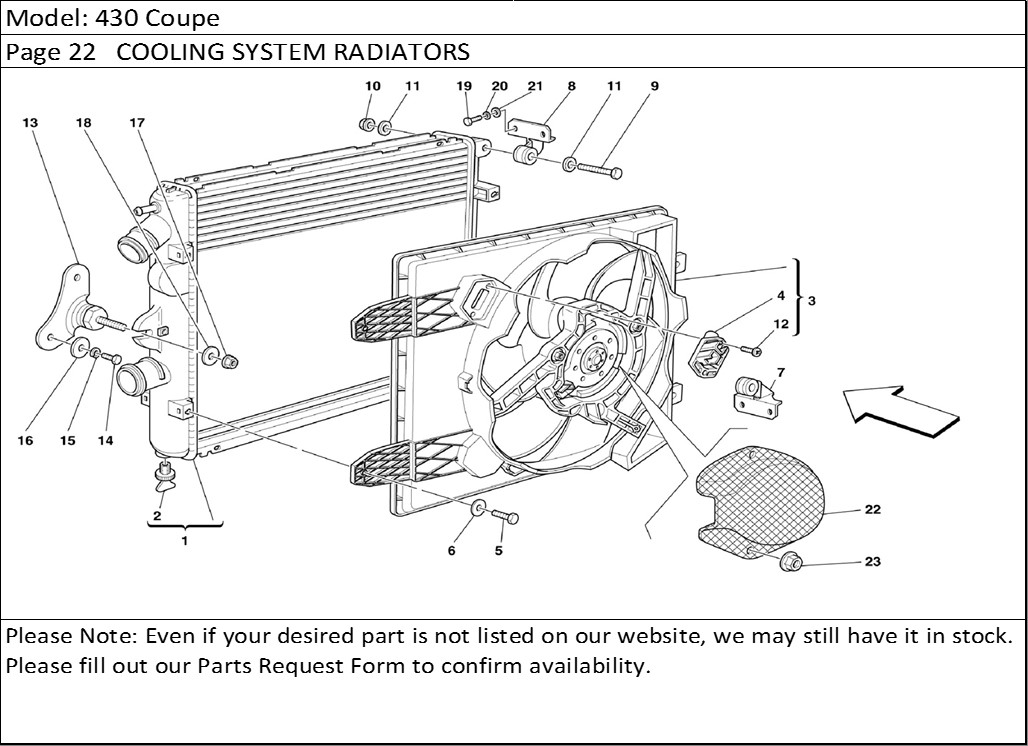 Model: 430 Coupe

Page 22 COOLING SYSTEM RADIATORS

10 11 19 20 21 8 11 9

13 18 17

4 3

12

7

16 15 14

2

1

6 5

22

23

Please Note: Even if your desired part is not listed on our website, we may still have it in stock. Please fill out our Parts Request Form to confirm availability.