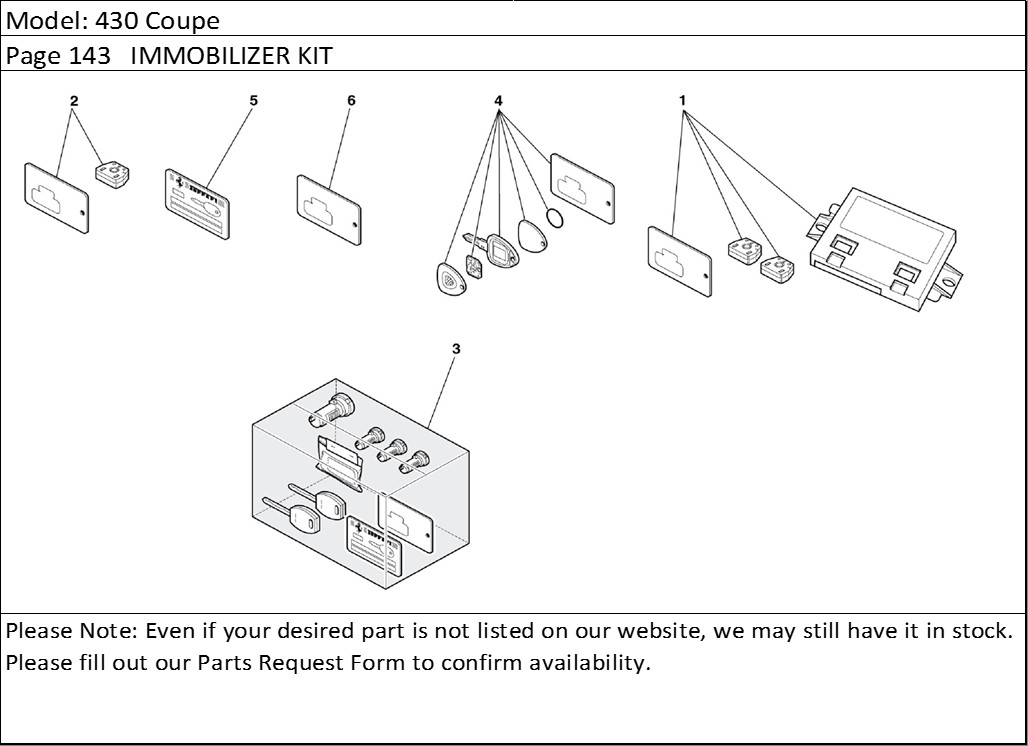 Model: 430 Coupe

Page 143 IMMOBILIZER KIT

2
5
6
4
1
3

Please Note: Even if your desired part is not listed on our website, we may still have it in stock. Please fill out our Parts Request Form to confirm availability.