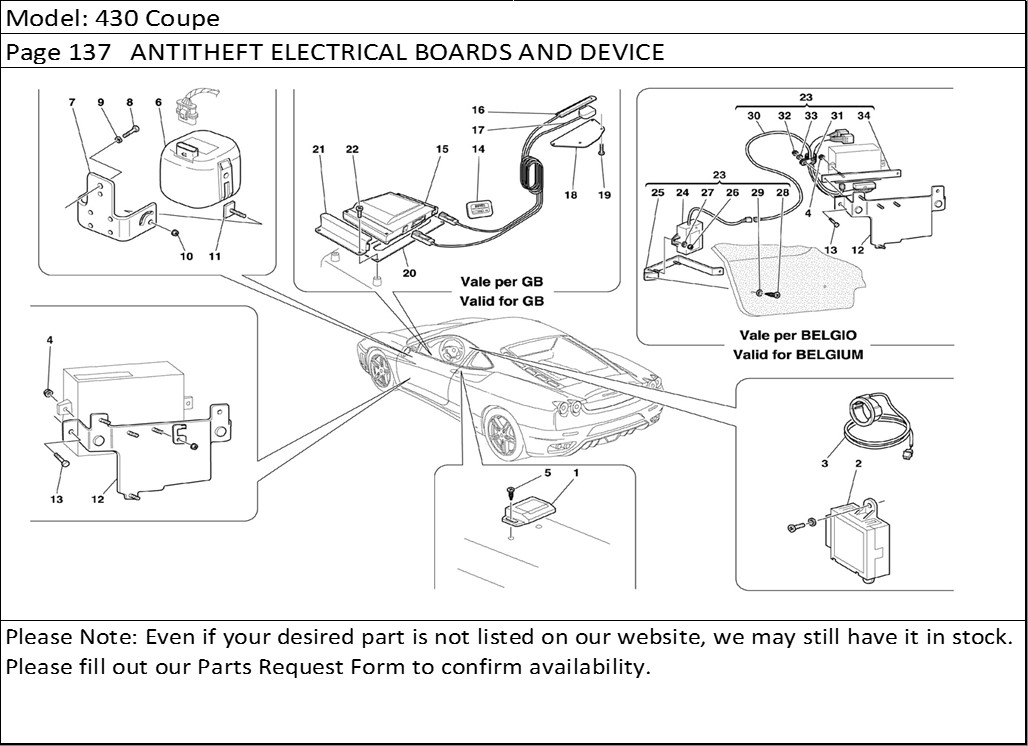 Model: 430 Coupe

Page 137 ANTITHEFT ELECTRICAL BOARDS AND DEVICE

7 9 8 6

10 11

16
17
21 22 15 14
18 19
20
Vale per GB
Valid for GB

23
30 32 33 31 34
23
25 24 27 26 29 28
4
13 12
Vale per BELGIO
Valid for BELGIUM

4

13 12

5 1

3 2

Please Note: Even if your desired part is not listed on our website, we may still have it in stock. Please fill out our Parts Request Form to confirm availability.