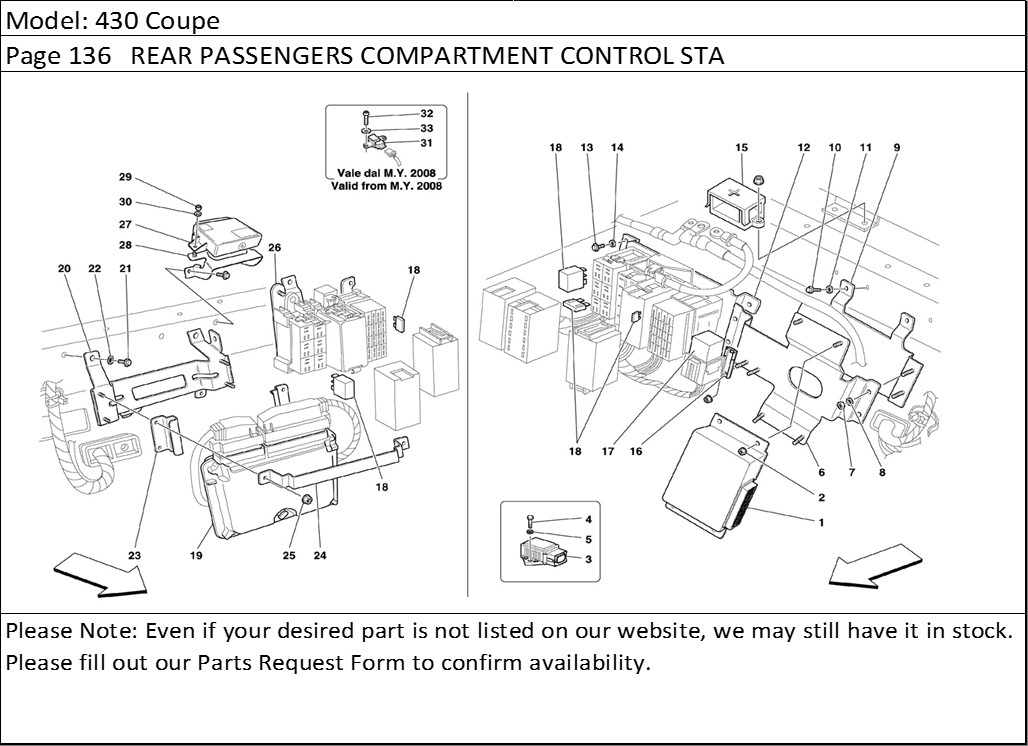 Model: 430 Coupe

Page 136 REAR PASSENGERS COMPARTMENT CONTROL STA

32
33
31
Vale dal M.Y. 2008
Valid from M.Y. 2008

29
30
27
28
26
20
22
21
18
18
23
19
25
24

18
13
14
15
12
10
11
9
18
17
16
6
7
8
2
1
4
5
3

Please Note: Even if your desired part is not listed on our website, we may still have it in stock. Please fill out our Parts Request Form to confirm availability.