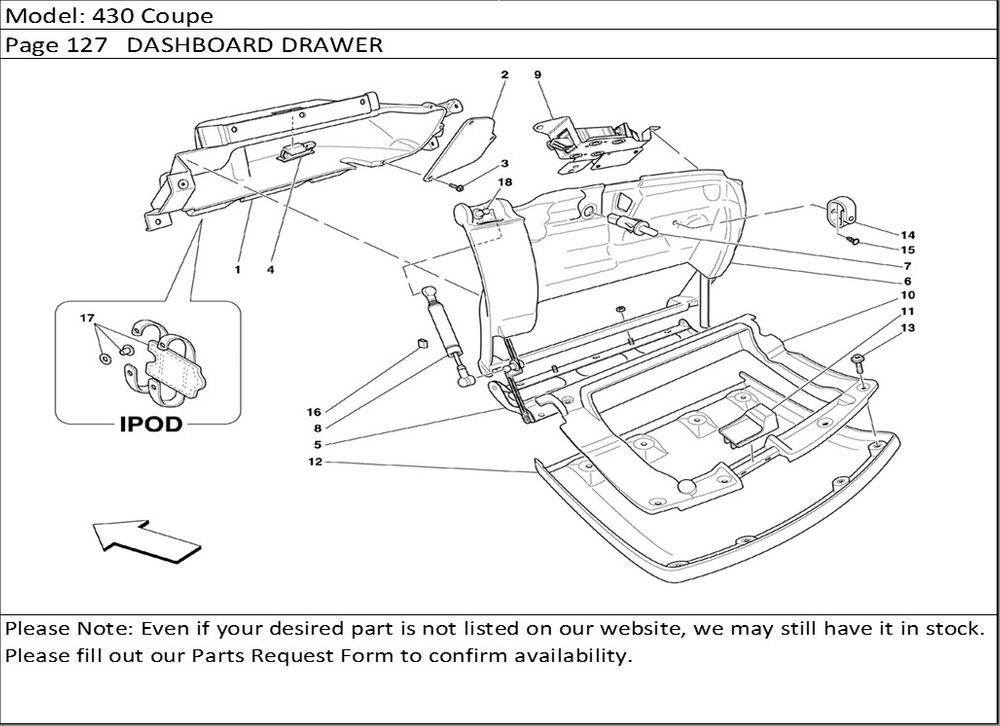 Model: 430 Coupe

Page 127 DASHBOARD DRAWER

2
9
3
18
14
15
7
6
10
11
13
1
4
17
IPOD
16
8
5
12

Please Note: Even if your desired part is not listed on our website, we may still have it in stock. Please fill out our Parts Request Form to confirm availability.