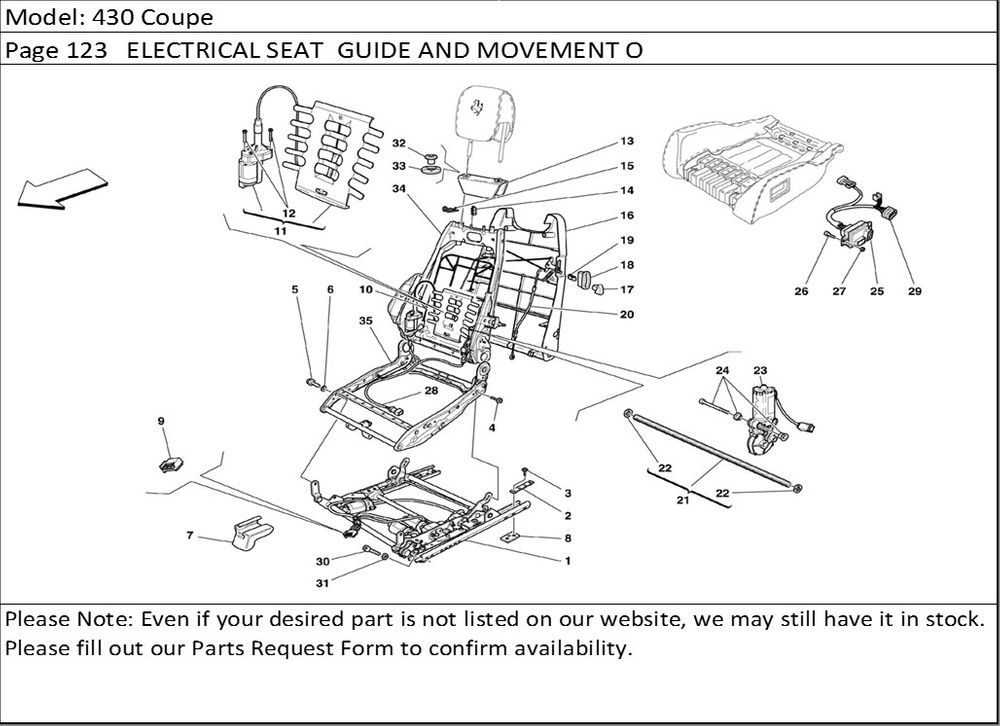 Model: 430 Coupe

Page 123 ELECTRICAL SEAT GUIDE AND MOVEMENT O

32
33
34
13
15
14
16
19
18
17
20
12
11
5
6
10
35
28
4
9
7
30
31
3
2
8
1
26
27
25
29
24
23
22
21
22

Please Note: Even if your desired part is not listed on our website, we may still have it in stock. Please fill out our Parts Request Form to confirm availability.