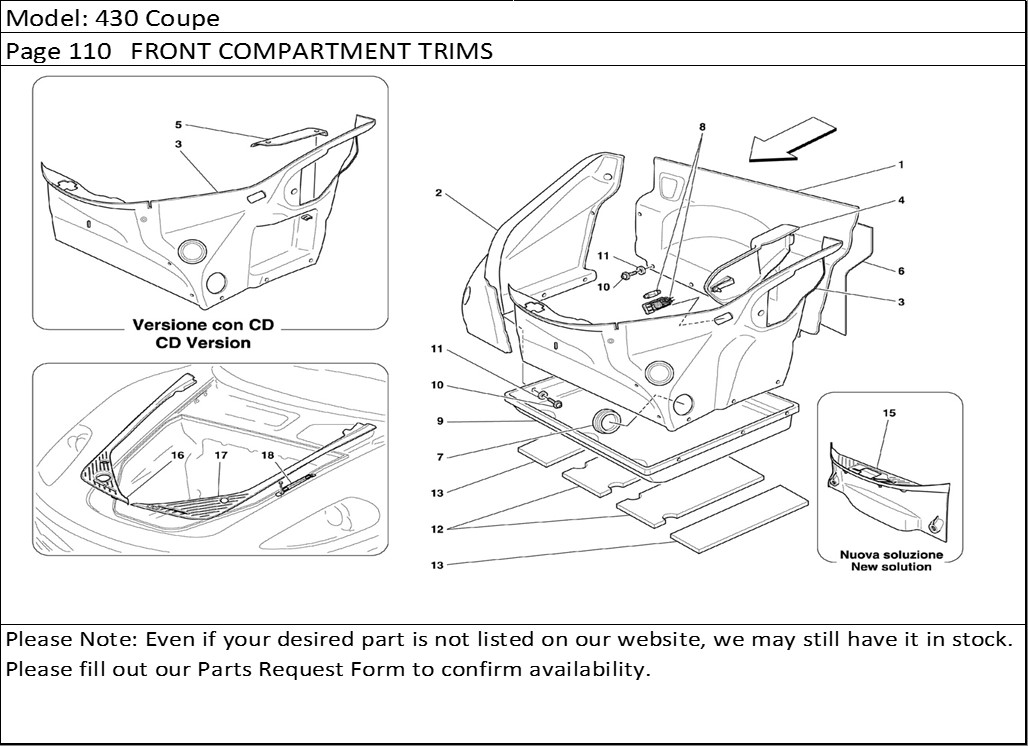 Model: 430 Coupe

Page 110 FRONT COMPARTMENT TRIMS

5
3

Versione con CD
CD Version

16 17 18

8
1
2
4
11
10
6
3
11
10
9
7
13
12
13

15

Nuova soluzione
New solution

Please Note: Even if your desired part is not listed on our website, we may still have it in stock. Please fill out our Parts Request Form to confirm availability.