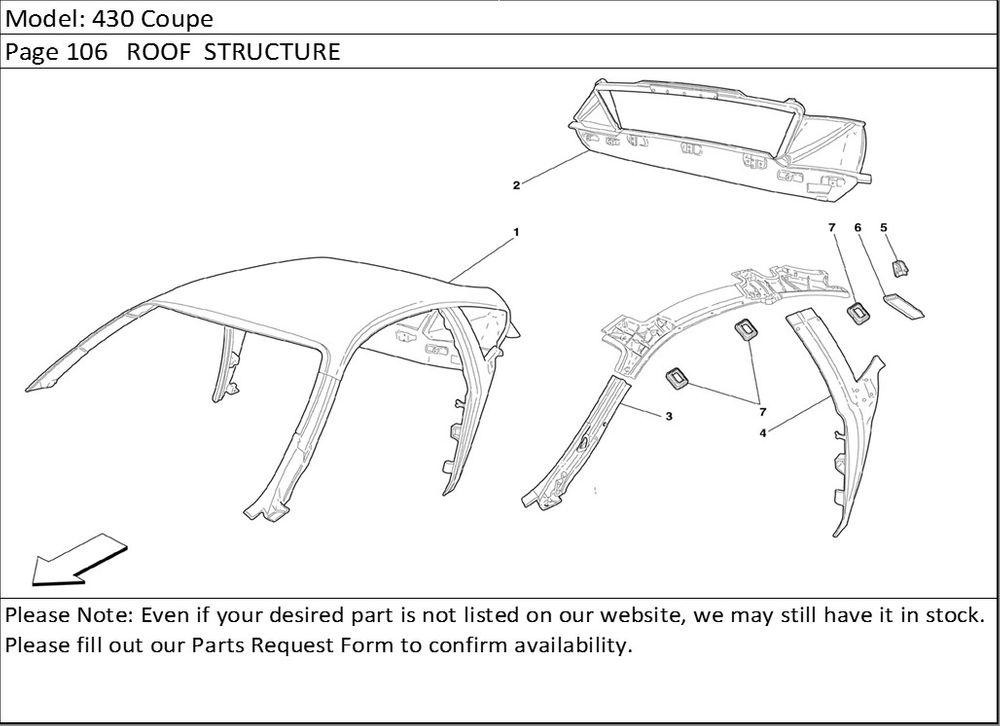 Model: 430 Coupe

Page 106 ROOF STRUCTURE

2

1

7 6 5

7

3

4

Please Note: Even if your desired part is not listed on our website, we may still have it in stock. Please fill out our Parts Request Form to confirm availability.