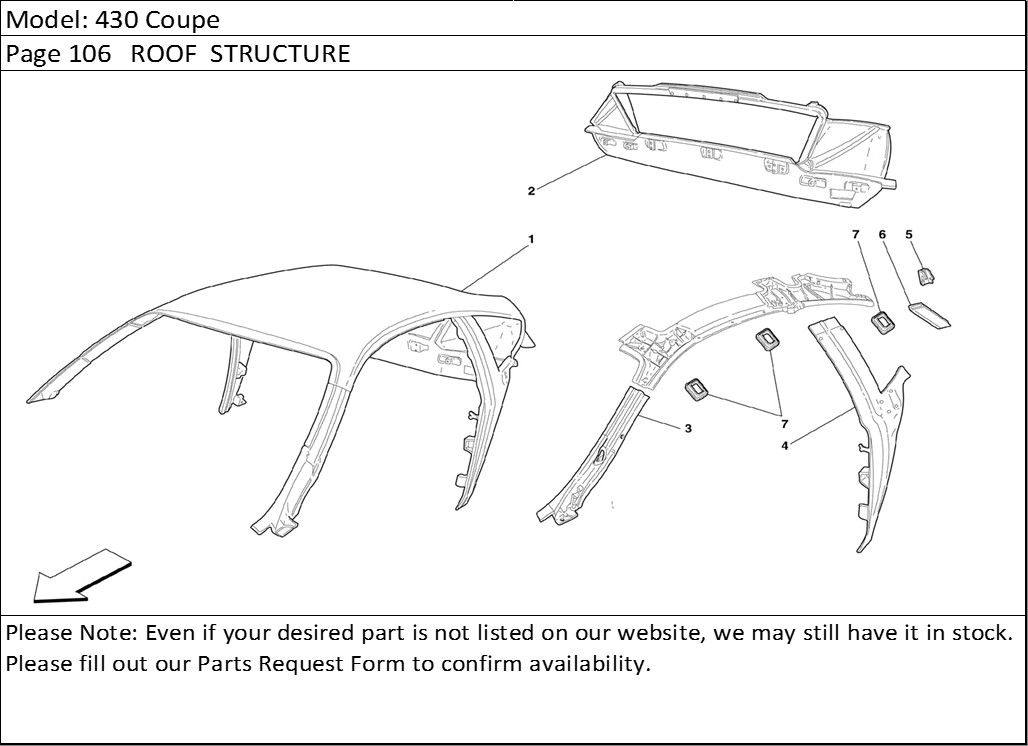 Model: 430 Coupe

Page 106 ROOF STRUCTURE

2

1

7 6 5

7

3

4

Please Note: Even if your desired part is not listed on our website, we may still have it in stock. Please fill out our Parts Request Form to confirm availability.