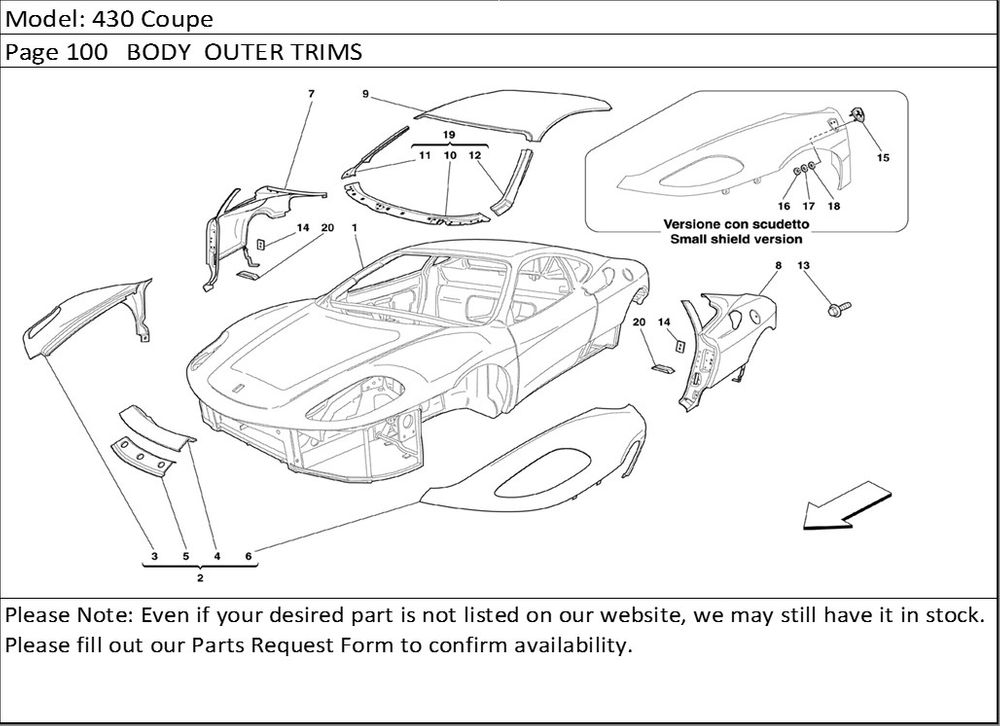 Model: 430 Coupe

Page 100 BODY OUTER TRIMS

7
9
19
11 10 12
15
16 17 18
Versione con scudetto
Small shield version
14 20 1
8 13
20 14
3 5 4 6
2

Please Note: Even if your desired part is not listed on our website, we may still have it in stock. Please fill out our Parts Request Form to confirm availability.