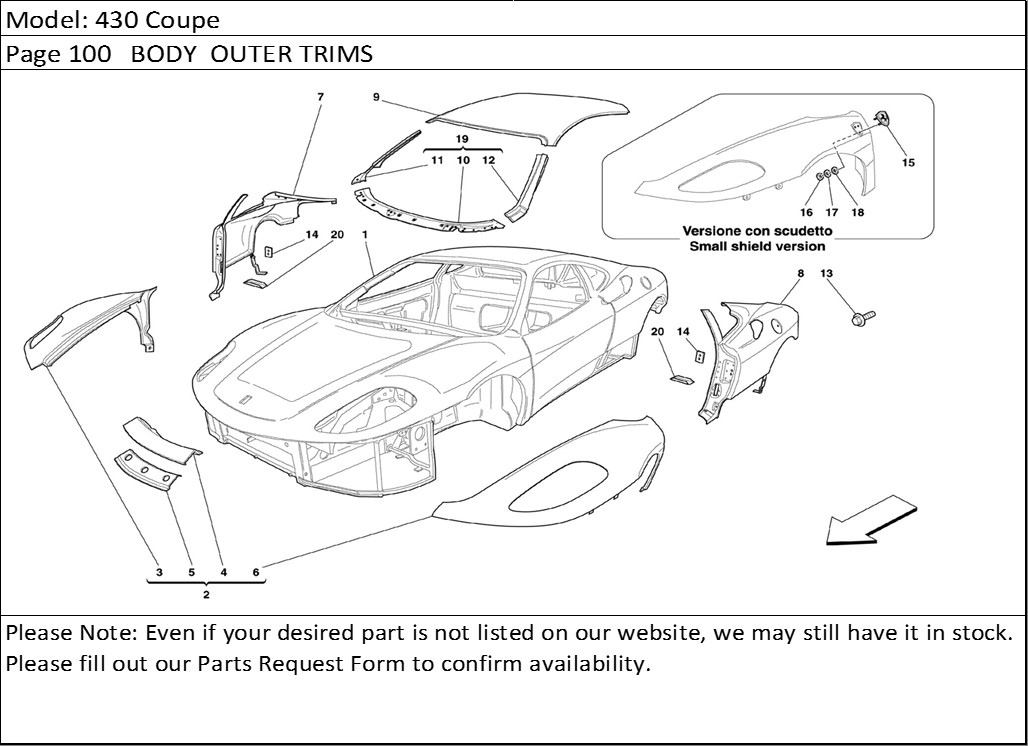 Model: 430 Coupe

Page 100 BODY OUTER TRIMS

7
9
19
11 10 12
14 20
1
15
16 17 18
Versione con scudetto
Small shield version
8
13
20
14
3 5 4 6
2

Please Note: Even if your desired part is not listed on our website, we may still have it in stock. Please fill out our Parts Request Form to confirm availability.