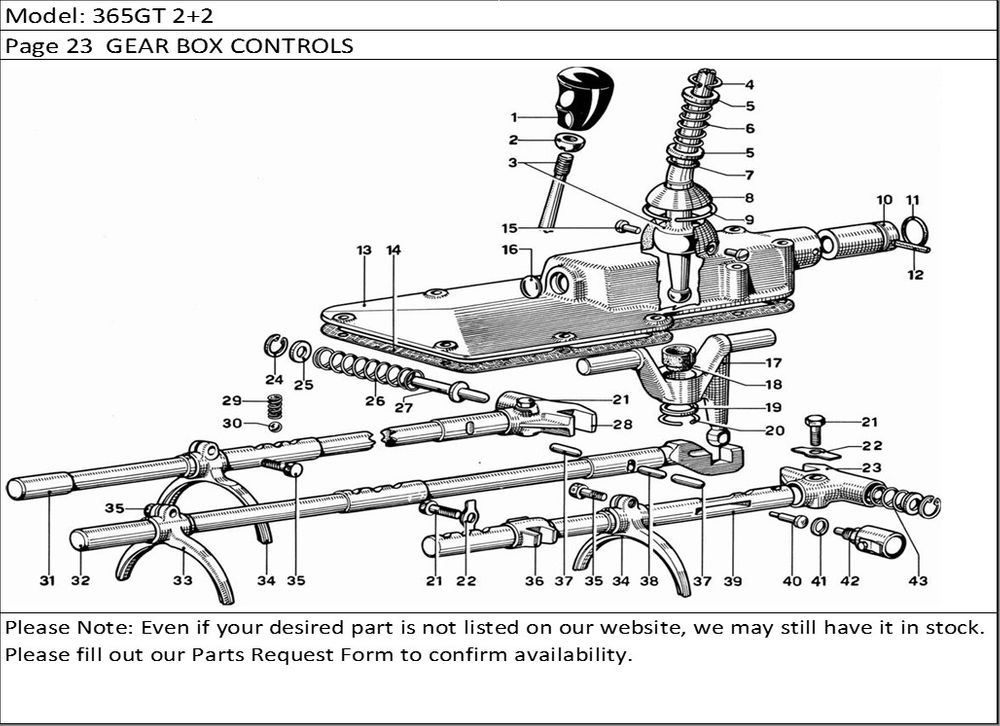 Model: 365GT 2+2

Page 23 GEAR BOX CONTROLS

1
2
3
4
5
6
5
7
8
9
10
11
12
13
14
15
16
17
18
19
20
21
21
22
23
24
25
26
27
28
29
30
31
32
33
34
35
35
21
22
36
37
35
34
38
37
39
40
41
42
43

Please Note: Even if your desired part is not listed on our website, we may still have it in stock. Please fill out our Parts Request Form to confirm availability.