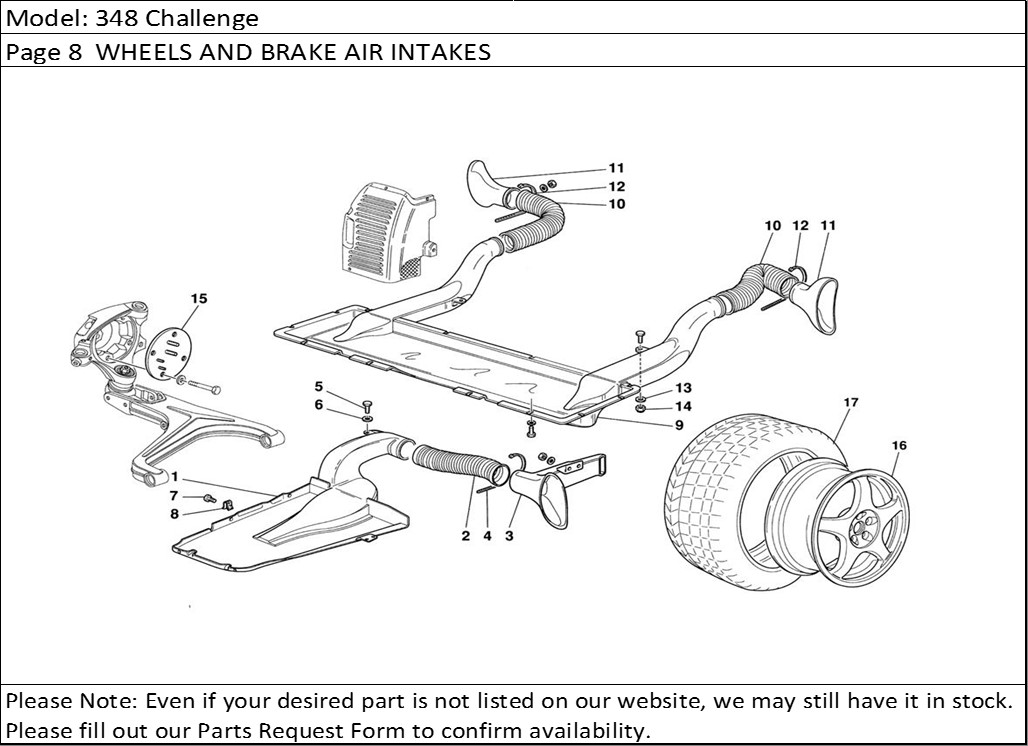 Model: 348 Challenge

Page 8 WHEELS AND BRAKE AIR INTAKES

11
12
10
10 12 11
15
5
6
13
14
9
17
16
1
7
8
2 4 3

Please Note: Even if your desired part is not listed on our website, we may still have it in stock. Please fill out our Parts Request Form to confirm availability.