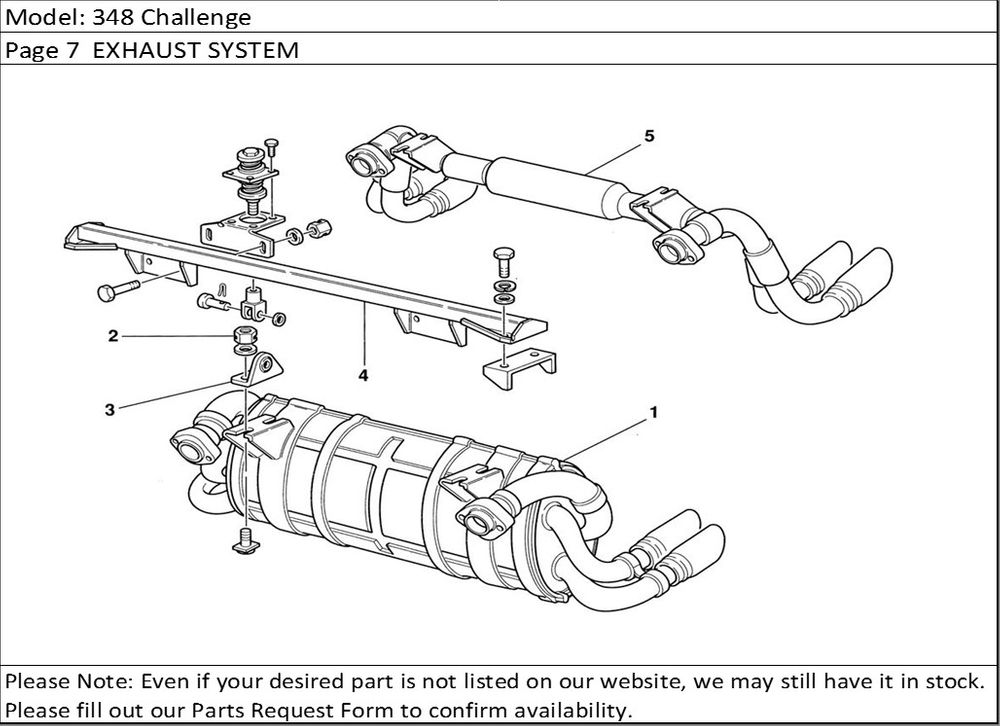 Model: 348 Challenge

Page 7 EXHAUST SYSTEM

5

2

4

3

1

Please Note: Even if your desired part is not listed on our website, we may still have it in stock. Please fill out our Parts Request Form to confirm availability.