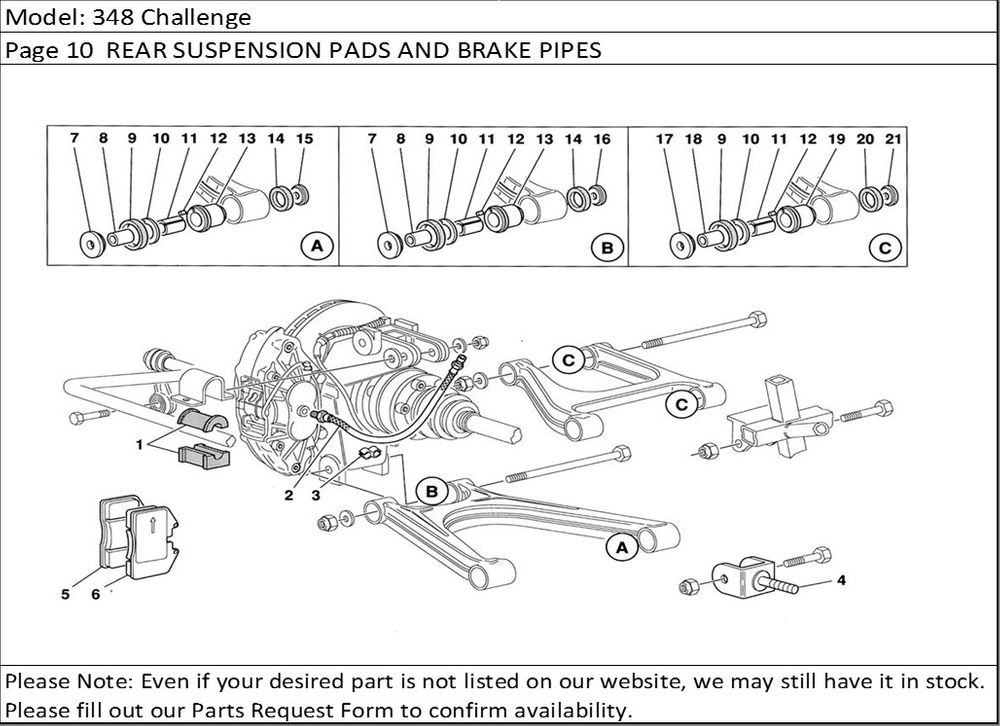 Model: 348 Challenge

Page 10 REAR SUSPENSION PADS AND BRAKE PIPES

7 8 9 10 11 12 13 14 15

A

7 8 9 10 11 12 13 14 16

B

17 18 9 10 11 12 19 20 21

C

C

C

1

2 3

B

A

5 6

4

Please Note: Even if your desired part is not listed on our website, we may still have it in stock. Please fill out our Parts Request Form to confirm availability.