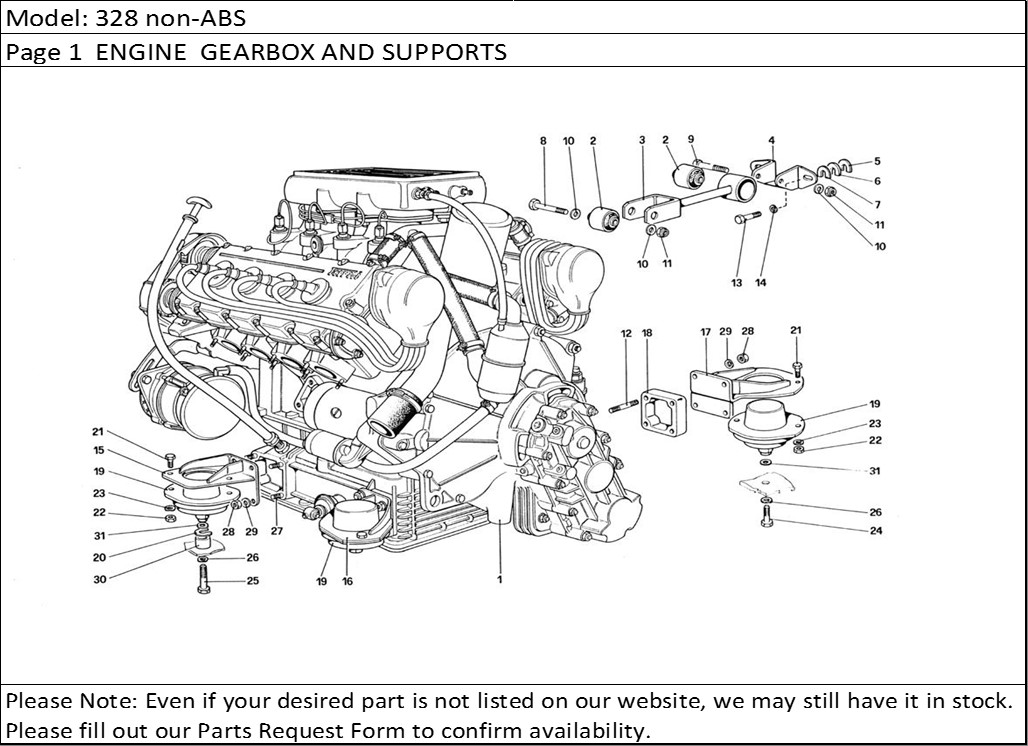 Model: 328 non-ABS

Page 1 ENGINE GEARBOX AND SUPPORTS

8 10 2 3 2 9 4 5 6 7 11 10 10 11 13 14

12 18 17 29 28 21 19 23 22 31 26 24

21 15 19 23 22 31 20 30 28 29 27 26 25 19 16 1

Please Note: Even if your desired part is not listed on our website, we may still have it in stock. Please fill out our Parts Request Form to confirm availability.