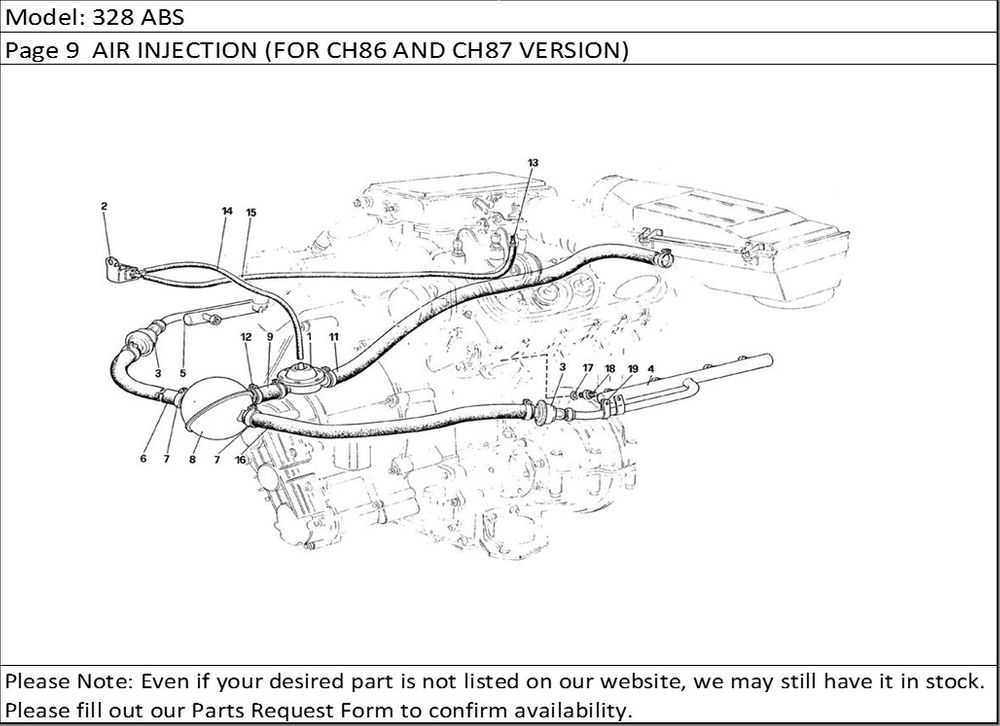 Model: 328 ABS

Page 9 AIR INJECTION (FOR CH86 AND CH87 VERSION)

13
2
14
15
12
9
1
11
3
5
3
17
18
19
4
6
7
8
7
16

Please Note: Even if your desired part is not listed on our website, we may still have it in stock. Please fill out our Parts Request Form to confirm availability.