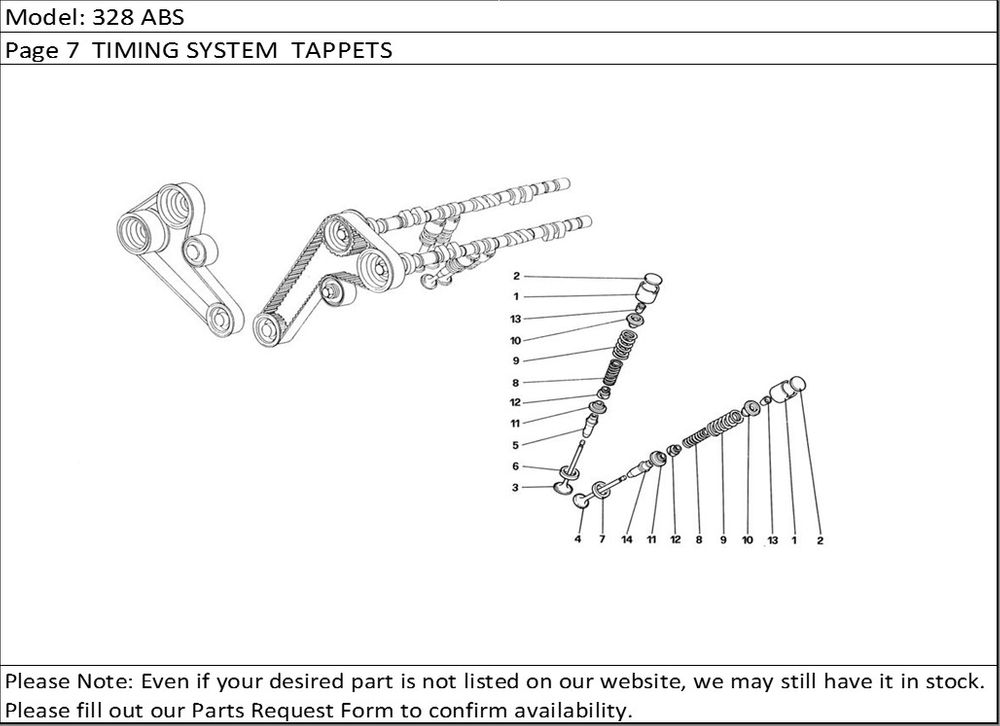 Model: 328 ABS

Page 7 TIMING SYSTEM TAPPETS

2
1
13
10
9
8
12
11
5
6
3

4 7 14 11 12 8 9 10 13 1 2

Please Note: Even if your desired part is not listed on our website, we may still have it in stock. Please fill out our Parts Request Form to confirm availability.