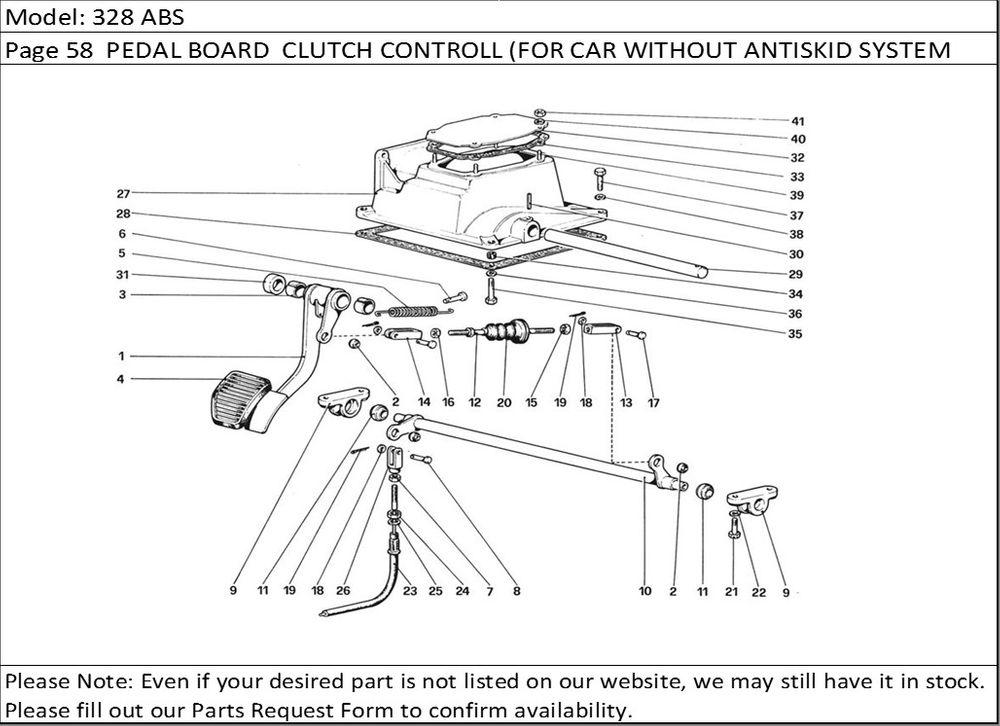 Model: 328 ABS

Page 58 PEDAL BOARD CLUTCH CONTROLL (FOR CAR WITHOUT ANTISKID SYSTEM

41
40
32
33
39
37
38
30
29
34
36
35
27
28
6
5
31
3
1
4
2
14
16
12
20
15
19
18
13
17
9
11
19
18
26
23
25
24
7
8
10
2
11
21
22
9

Please Note: Even if your desired part is not listed on our website, we may still have it in stock. Please fill out our Parts Request Form to confirm availability.