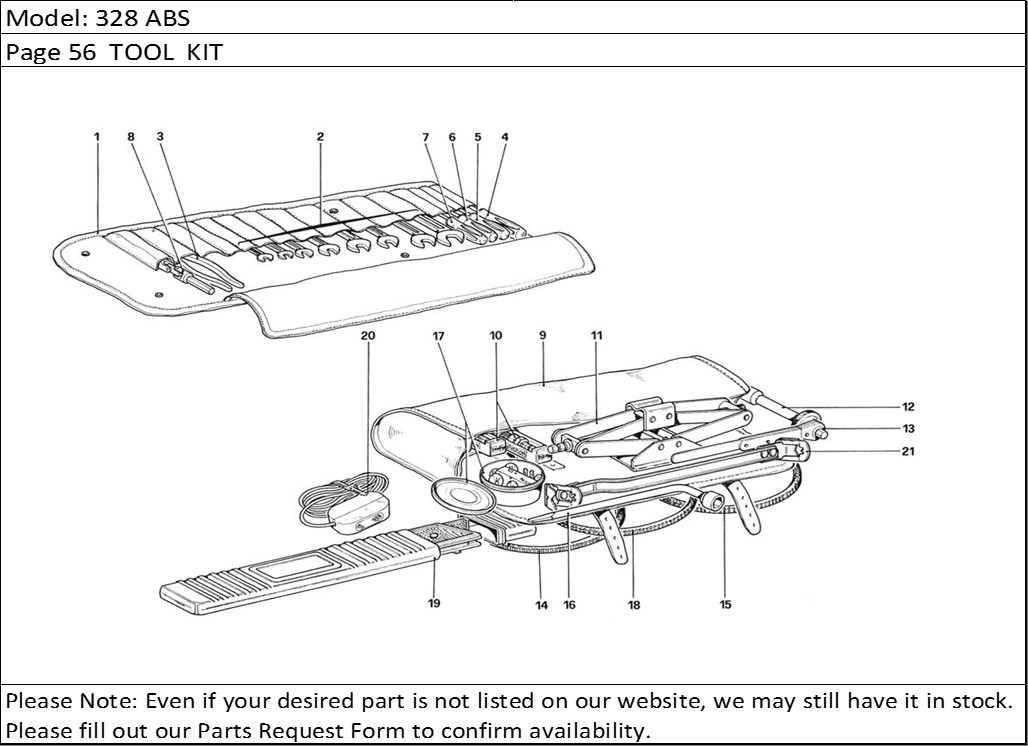 Model: 328 ABS

Page 56 TOOL KIT

1 8 3 2 7 6 5 4

20 17 10 9 11

12
13
21

19 14 16 18 15

Please Note: Even if your desired part is not listed on our website, we may still have it in stock. Please fill out our Parts Request Form to confirm availability.