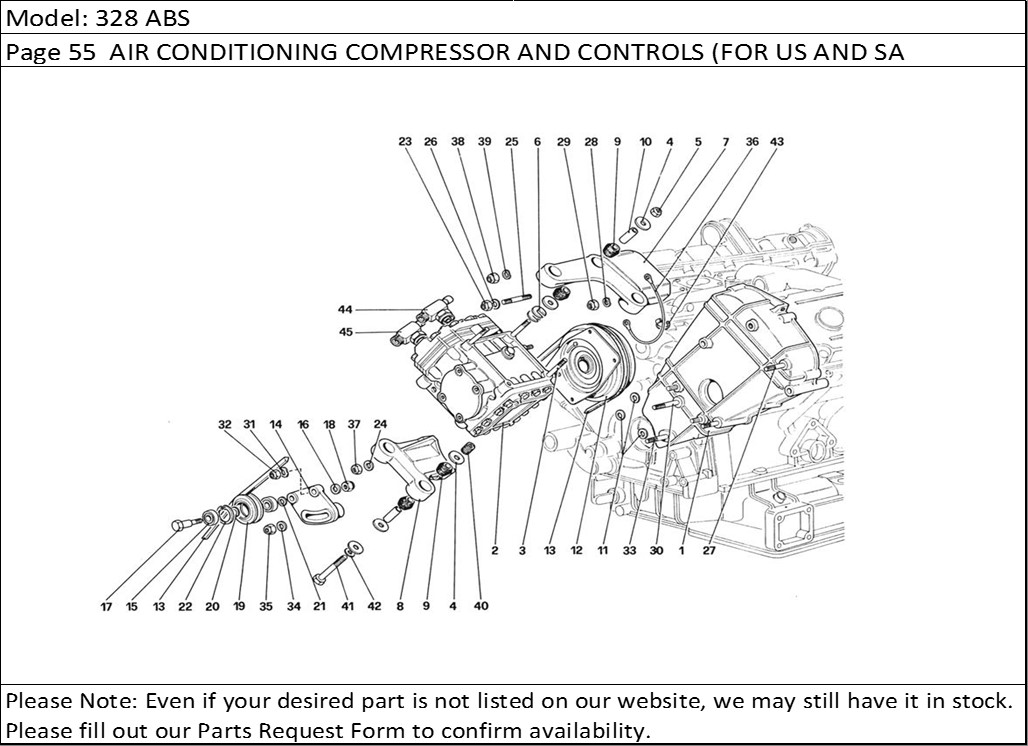 Model: 328 ABS

Page 55 AIR CONDITIONING COMPRESSOR AND CONTROLS (FOR US AND SA

23 26 38 39 25 6 29 28 9 10 4 5 7 36 43

44

45

32 31 14 16 18 37 24

2 3 13 12 11 33 30 1 27

17 15 13 22 20 19 35 34 21 41 42 8 9 4 40

Please Note: Even if your desired part is not listed on our website, we may still have it in stock. Please fill out our Parts Request Form to confirm availability.