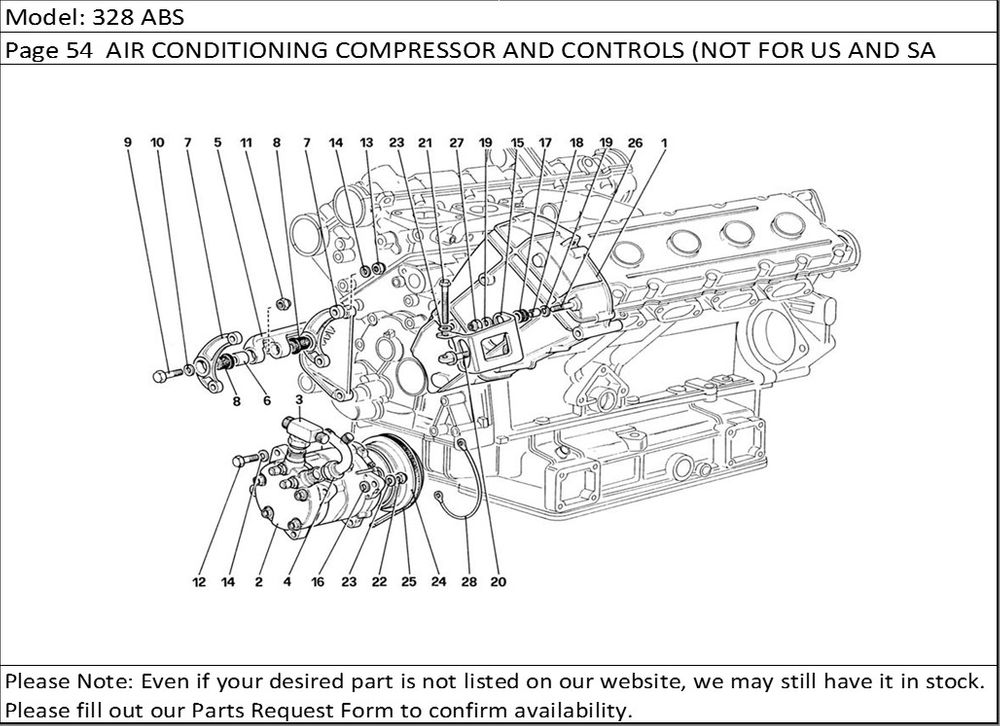 Model: 328 ABS

Page 54 AIR CONDITIONING COMPRESSOR AND CONTROLS (NOT FOR US AND SA

9 10 7 5 11 8 7 14 13 23 21 27 19 15 17 18 19 26 1

8 6

3

12 14 2 4 16 23 22 25 24 28 20

Please Note: Even if your desired part is not listed on our website, we may still have it in stock. Please fill out our Parts Request Form to confirm availability.