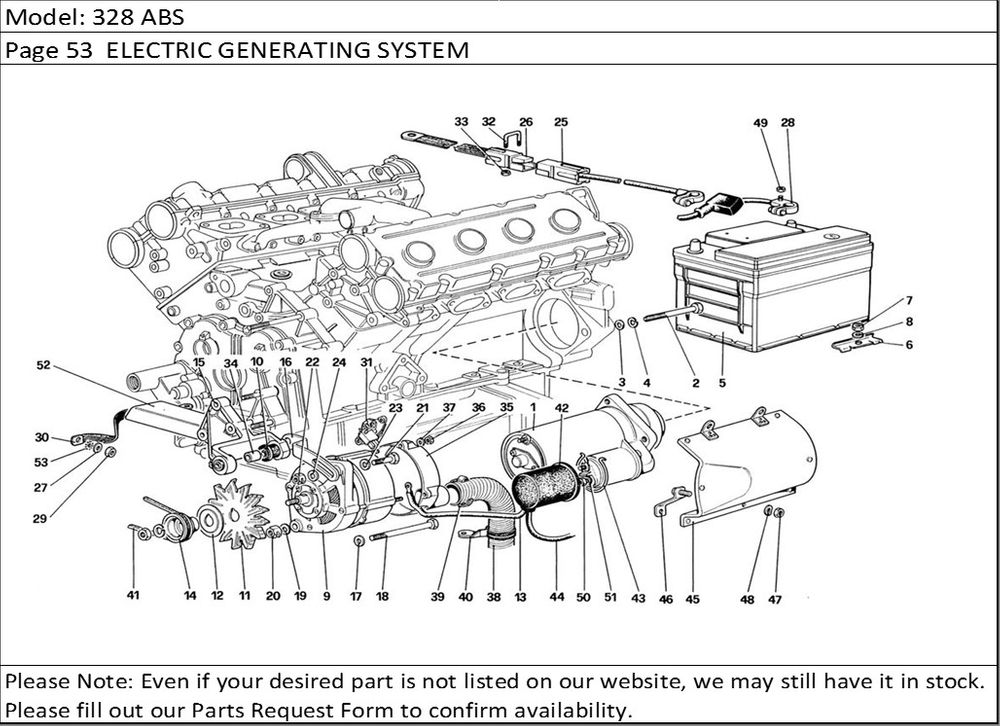 Model: 328 ABS

Page 53 ELECTRIC GENERATING SYSTEM

33 32 26 25 49 28 7 8 6 3 4 2 5 52 15 34 10 16 22 24 31 23 21 37 36 35 1 42 30 53 27 29 41 14 12 11 20 19 9 17 18 39 40 38 13 44 50 51 43 46 45 48 47

Please Note: Even if your desired part is not listed on our website, we may still have it in stock. Please fill out our Parts Request Form to confirm availability.