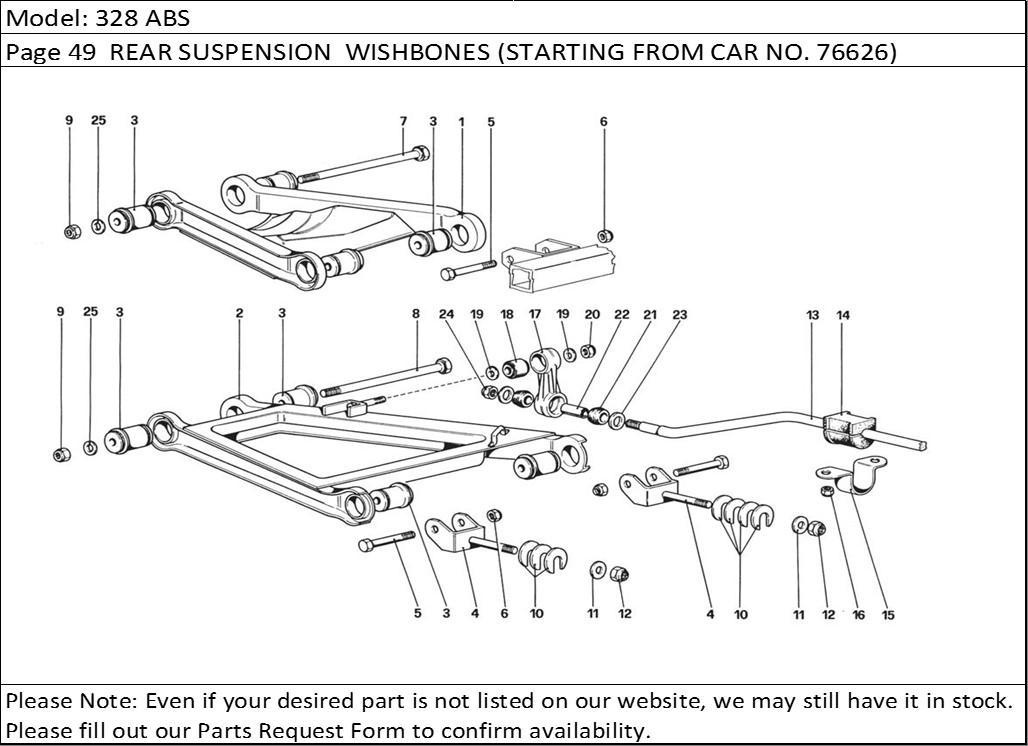 Model: 328 ABS

Page 49 REAR SUSPENSION WISHBONES (STARTING FROM CAR NO. 76626)

9 25 3 7 3 1 5 6

9 25 3 2 3 8 24 19 18 17 19 20 22 21 23 13 14

5 3 4 6 10 11 12 4 10 11 12 16 15

Please Note: Even if your desired part is not listed on our website, we may still have it in stock. Please fill out our Parts Request Form to confirm availability.