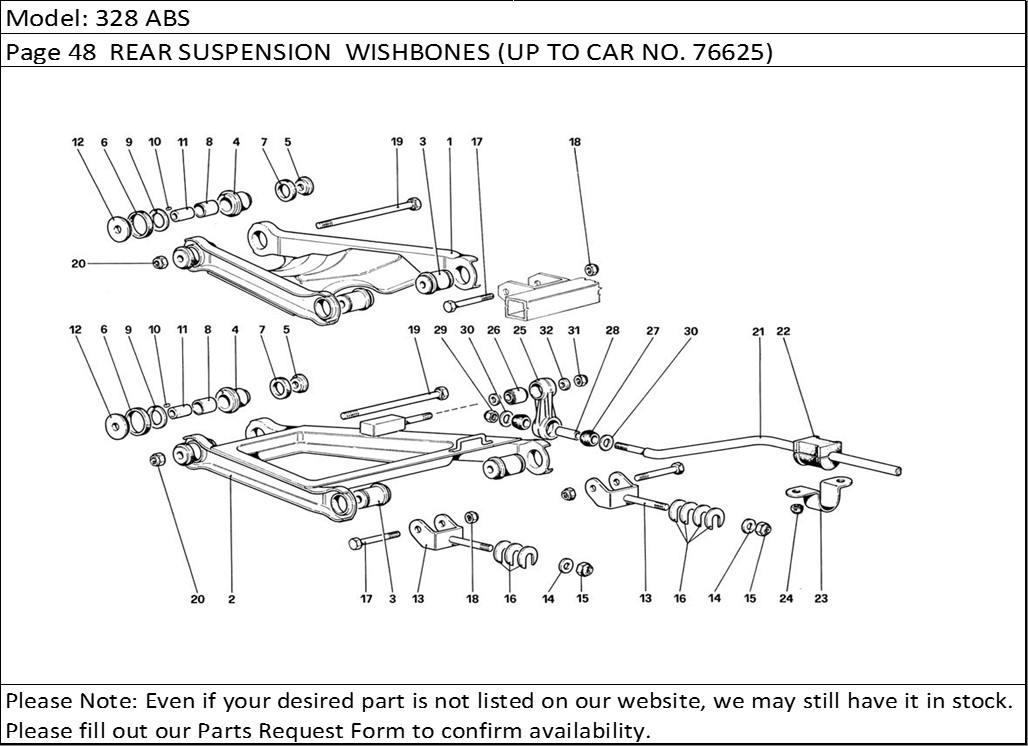 Model: 328 ABS

Page 48 REAR SUSPENSION WISHBONES (UP TO CAR NO. 76625)

12 6 9 10 11 8 4 7 5 19 3 1 17 18

20

12 6 9 10 11 8 4 7 5 19 29 30 26 25 32 31 28 27 30 21 22

20 2 17 3 13 18 16 14 15 13 16 14 15 24 23

Please Note: Even if your desired part is not listed on our website, we may still have it in stock. Please fill out our Parts Request Form to confirm availability.