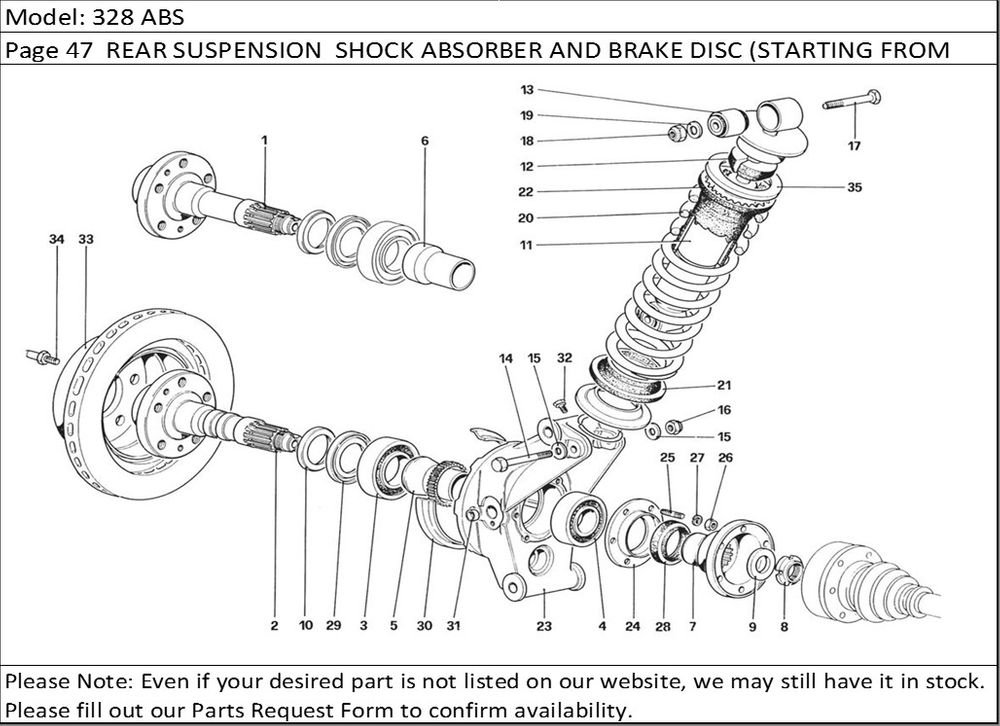 Model: 328 ABS

Page 47 REAR SUSPENSION SHOCK ABSORBER AND BRAKE DISC (STARTING FROM

13
19
18
12
22
20
11
17
35
1
6
34
33
14
15
32
21
16
15
25
27
26
2
10
29
3
5
30
31
23
4
24
28
7
9
8

Please Note: Even if your desired part is not listed on our website, we may still have it in stock. Please fill out our Parts Request Form to confirm availability.