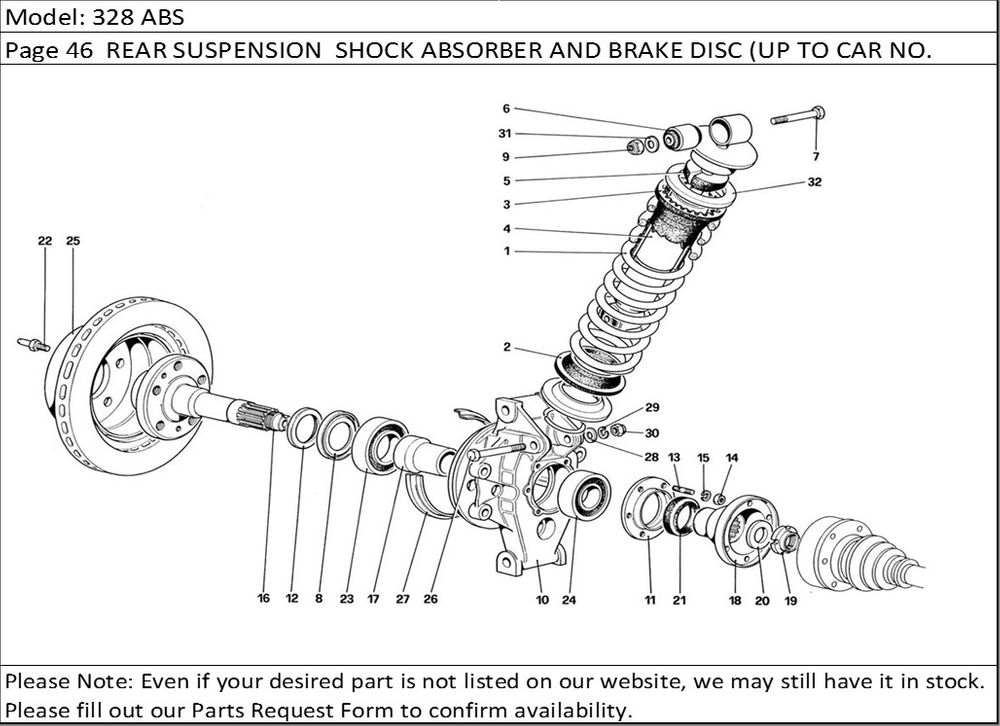 Model: 328 ABS

Page 46 REAR SUSPENSION SHOCK ABSORBER AND BRAKE DISC (UP TO CAR NO.

6
31
9
5
3
4
1
7
32
22
25
2
29
30
28
13
15
14
16
12
8
23
17
27
26
10
24
11
21
18
20
19

Please Note: Even if your desired part is not listed on our website, we may still have it in stock. Please fill out our Parts Request Form to confirm availability.