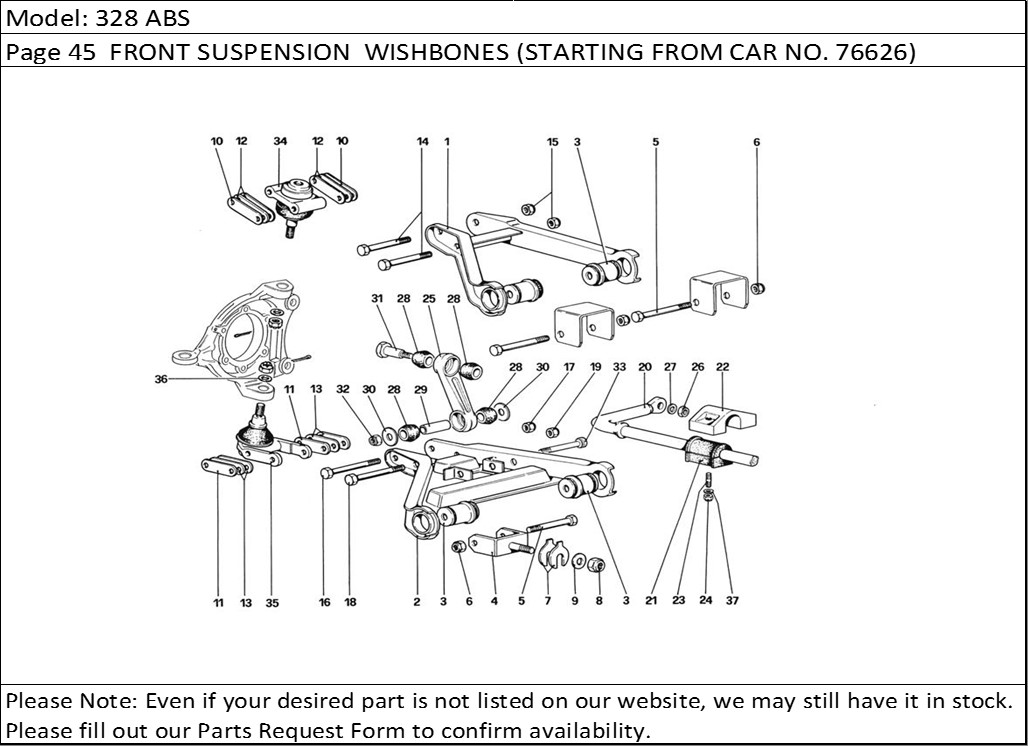 Model: 328 ABS

Page 45 FRONT SUSPENSION WISHBONES (STARTING FROM CAR NO. 76626)

10 12 34 12 10
14 1
15 3
5
6
31 28 25 28
36
11 13
32 30 28 29
28 30 17 19 33 20 27 26 22
11 13 35 16 18 2 3 6 4 5 7 9 8 3 21 23 24 37

Please Note: Even if your desired part is not listed on our website, we may still have it in stock. Please fill out our Parts Request Form to confirm availability.