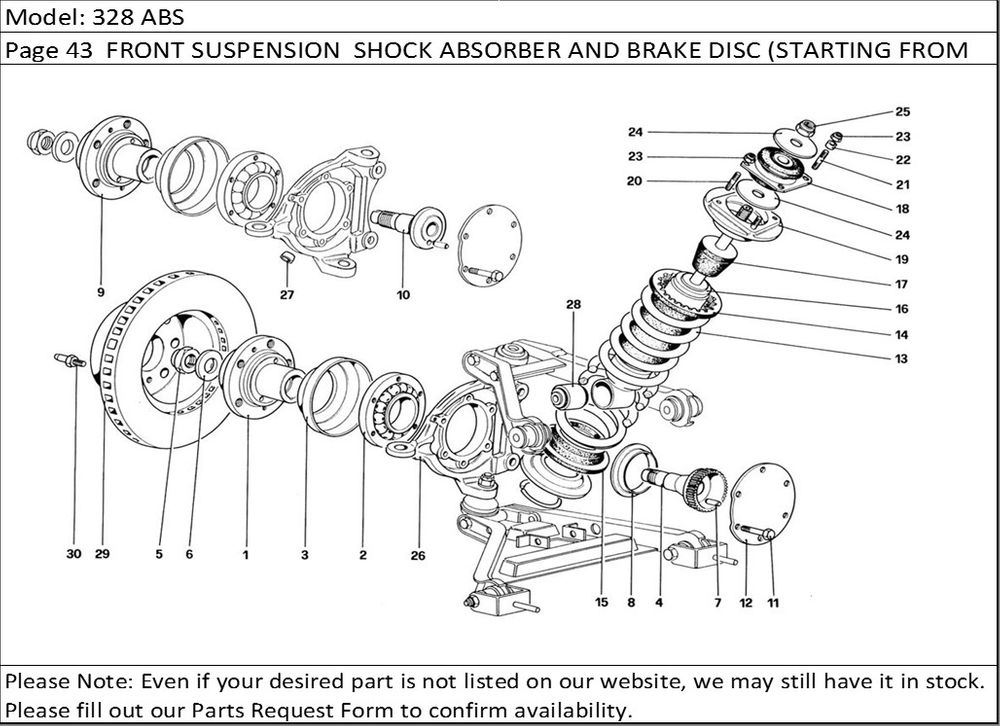 Model: 328 ABS

Page 43 FRONT SUSPENSION SHOCK ABSORBER AND BRAKE DISC (STARTING FROM

25
24
23
23
22
20
21
18
24
19
17
16
14
13
9
27
10
28
30
29
5
6
1
3
2
26
15
8
4
7
12
11

Please Note: Even if your desired part is not listed on our website, we may still have it in stock. Please fill out our Parts Request Form to confirm availability.