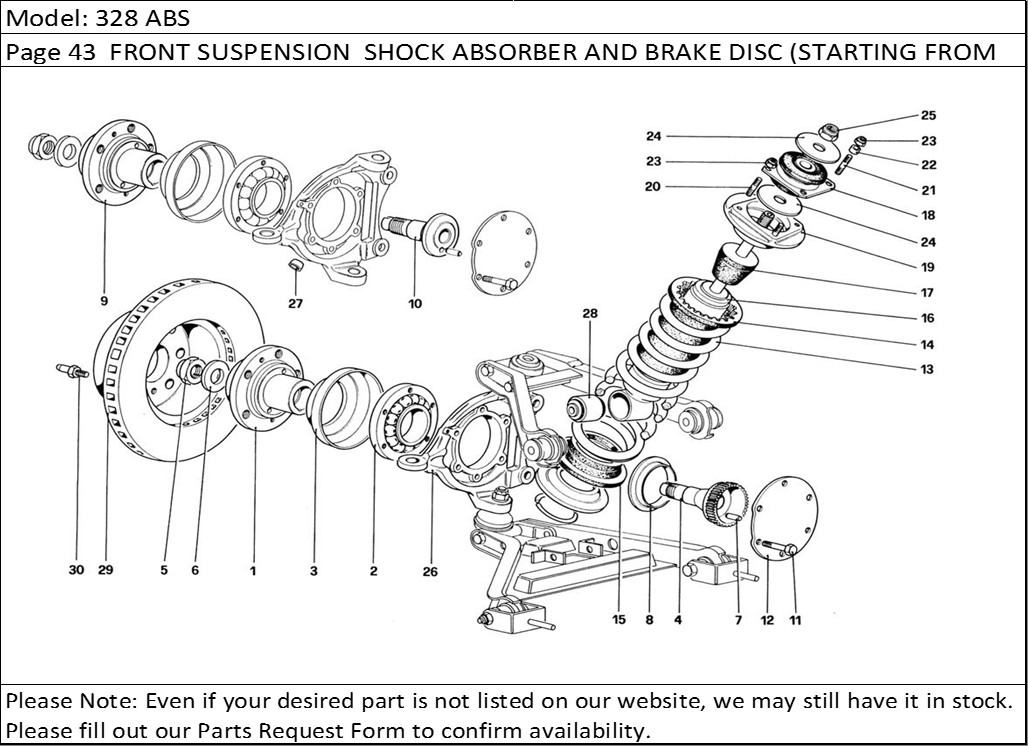 Model: 328 ABS

Page 43 FRONT SUSPENSION SHOCK ABSORBER AND BRAKE DISC (STARTING FROM

25
24
23
23
22
20
21
18
24
19
17
16
14
13
9
27
10
28
30
29
5
6
1
3
2
26
15
8
4
7
12
11

Please Note: Even if your desired part is not listed on our website, we may still have it in stock. Please fill out our Parts Request Form to confirm availability.