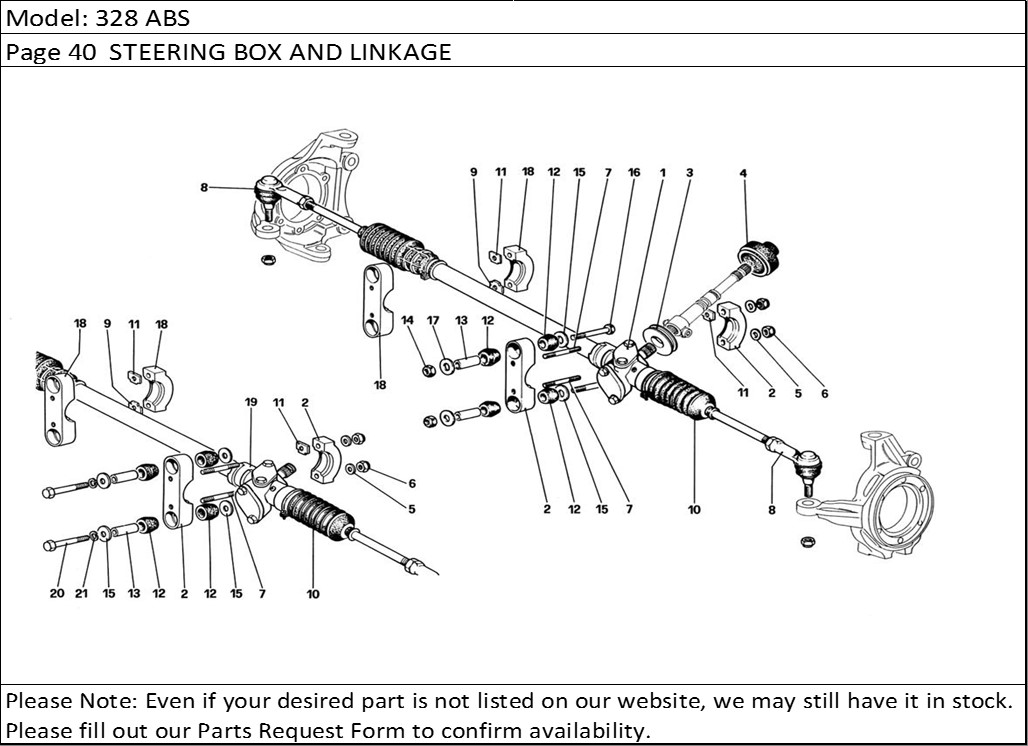 Model: 328 ABS

Page 40 STEERING BOX AND LINKAGE

8
9 11 18 12 15 7 16 1 3
4
18
14 17 13 12
11 2 5 6
18 9 11 18
19 11 2
6
5
2 12 15 7
10
8
20 21 15 13 12 2 12 15 7
10

Please Note: Even if your desired part is not listed on our website, we may still have it in stock. Please fill out our Parts Request Form to confirm availability.