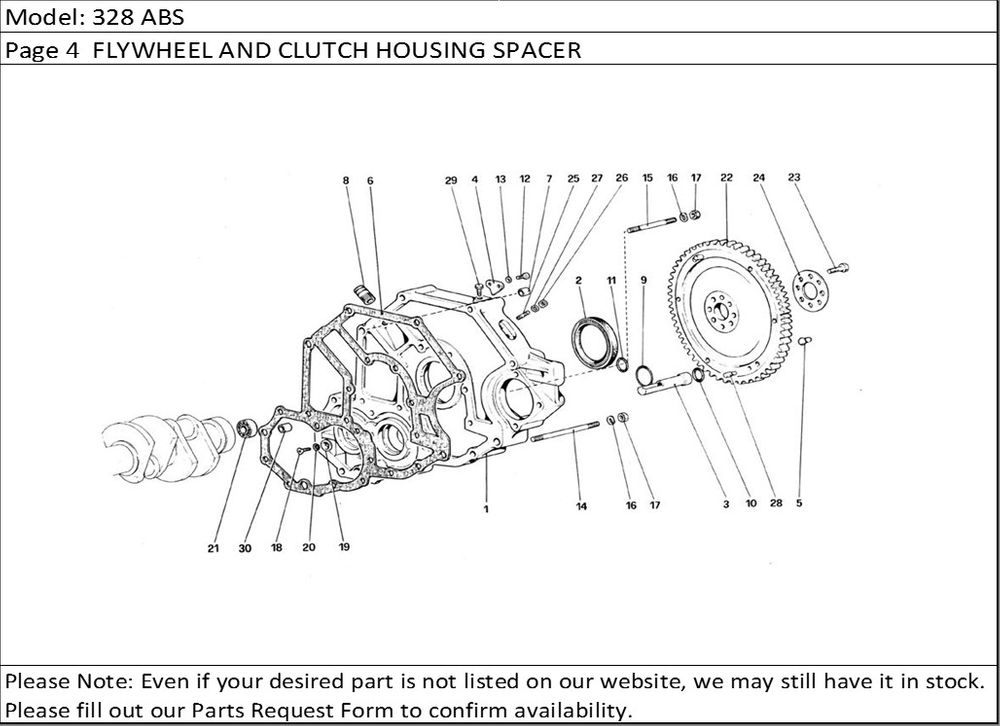 Model: 328 ABS

Page 4 FLYWHEEL AND CLUTCH HOUSING SPACER

8 6 29 4 13 12 7 25 27 26 15 16 17 22 24 23

2 11 9

21 30 18 20 19 1 14 16 17 3 10 28 5

Please Note: Even if your desired part is not listed on our website, we may still have it in stock. Please fill out our Parts Request Form to confirm availability.