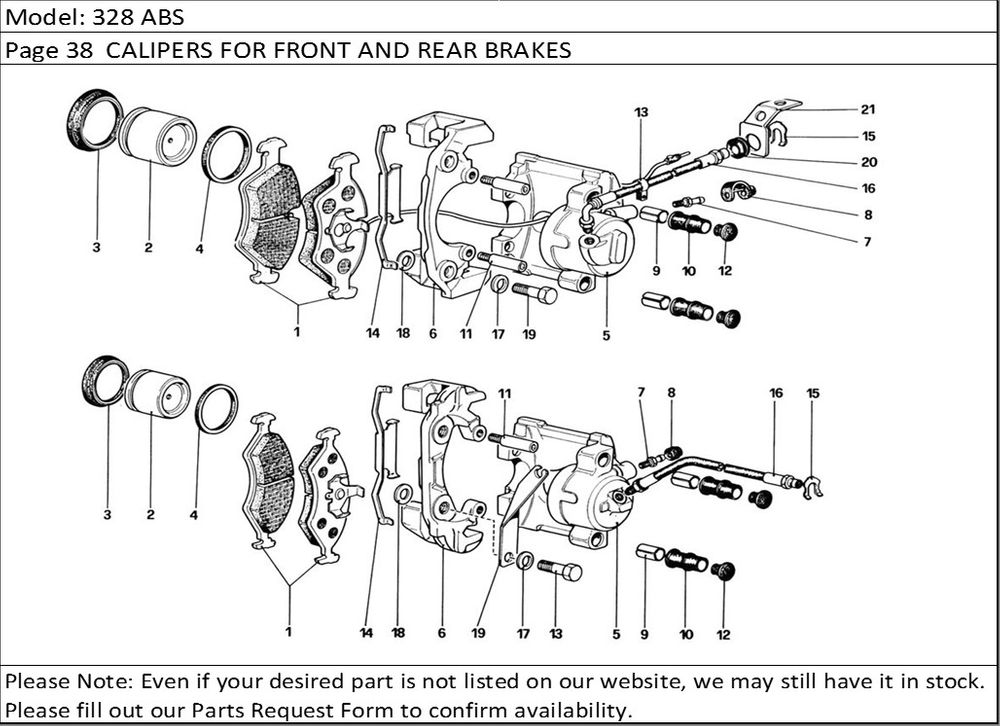 Model: 328 ABS

Page 38 CALIPERS FOR FRONT AND REAR BRAKES

13
21
15
20
16
8
7
3
2
4
9
10
12
1
14
18
6
11
17
19
5

11
7
8
16
15
3
2
4
1
14
18
6
19
17
13
5
9
10
12

Please Note: Even if your desired part is not listed on our website, we may still have it in stock. Please fill out our Parts Request Form to confirm availability.