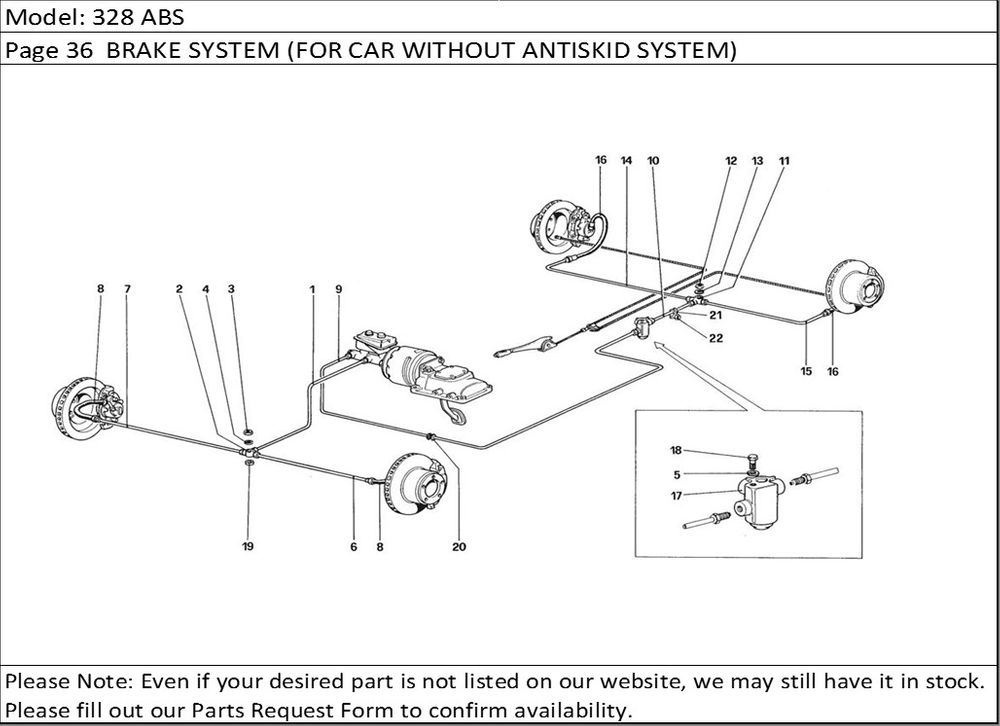 Model: 328 ABS

Page 36 BRAKE SYSTEM (FOR CAR WITHOUT ANTISKID SYSTEM)

16 14 10 12 13 11

8 7 2 4 3 1 9

21

22

15 16

18

5

17

19 6 8 20

Please Note: Even if your desired part is not listed on our website, we may still have it in stock. Please fill out our Parts Request Form to confirm availability.